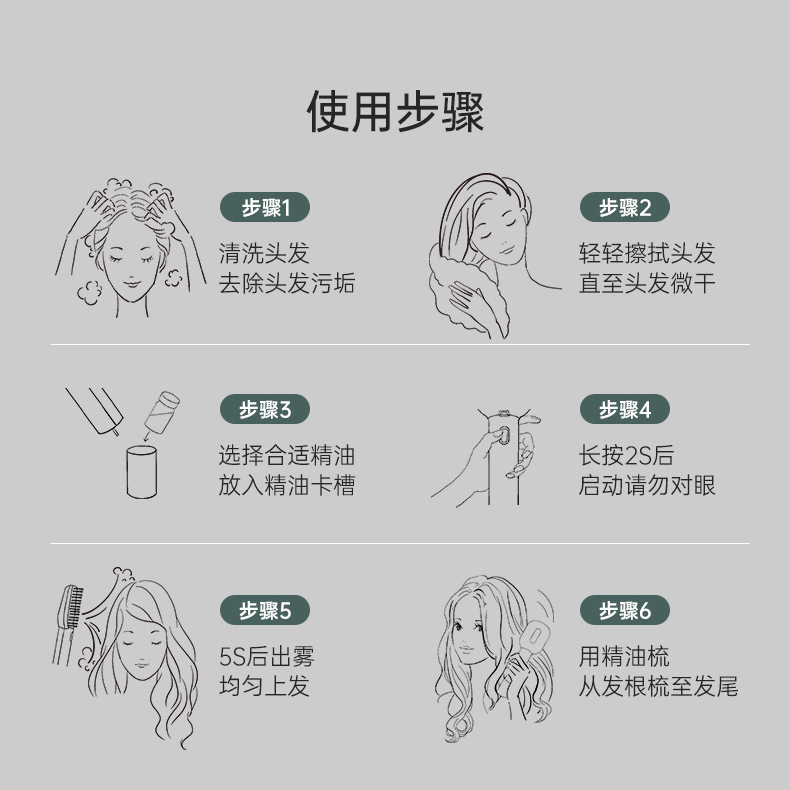 使用步骤

步骤1
清洗头发
去除头发污垢

步骤2
轻轻擦拭头发
直至头发微干

步骤3
选择合适精油
放入精油卡槽

步骤4
长按2S后
启动请勿对眼

步骤5
5S后出雾
均匀上发

步骤6
用精油梳
从发根梳至发尾