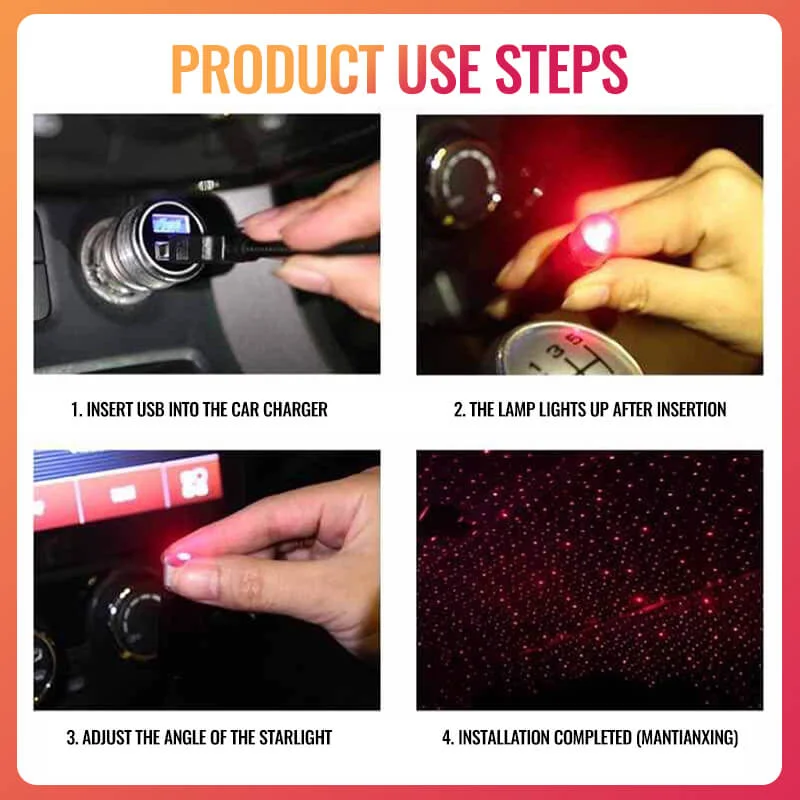 PRODUCT USE STEPS

1. INSERT USB INTO THE CAR CHARGER

2. THE LAMP LIGHTS UP AFTER INSERTION

3. ADJUST THE ANGLE OF THE STARLIGHT

4. INSTALLATION COMPLETED (MANTIANXING)