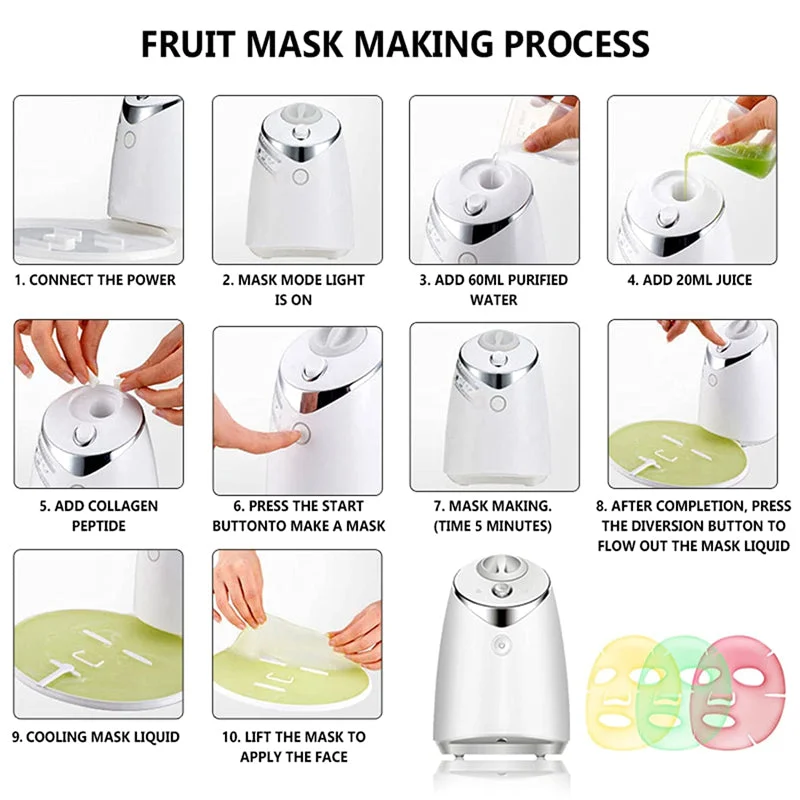 FRUIT MASK MAKING PROCESS

1. CONNECT THE POWER

2. MASK MODE LIGHT IS ON

3. ADD 60ML PURIFIED WATER

4. ADD 20ML JUICE

5. ADD COLLAGEN PEPTIDE

6. PRESS THE START BUTTONTO MAKE A MASK

7. MASK MAKING. (TIME 5 MINUTES)

8. AFTER COMPLETION, PRESS THE DIVERSION BUTTON TO FLOW OUT THE MASK LIQUID

9. COOLING MASK LIQUID

10. LIFT THE MASK TO APPLY THE FACE