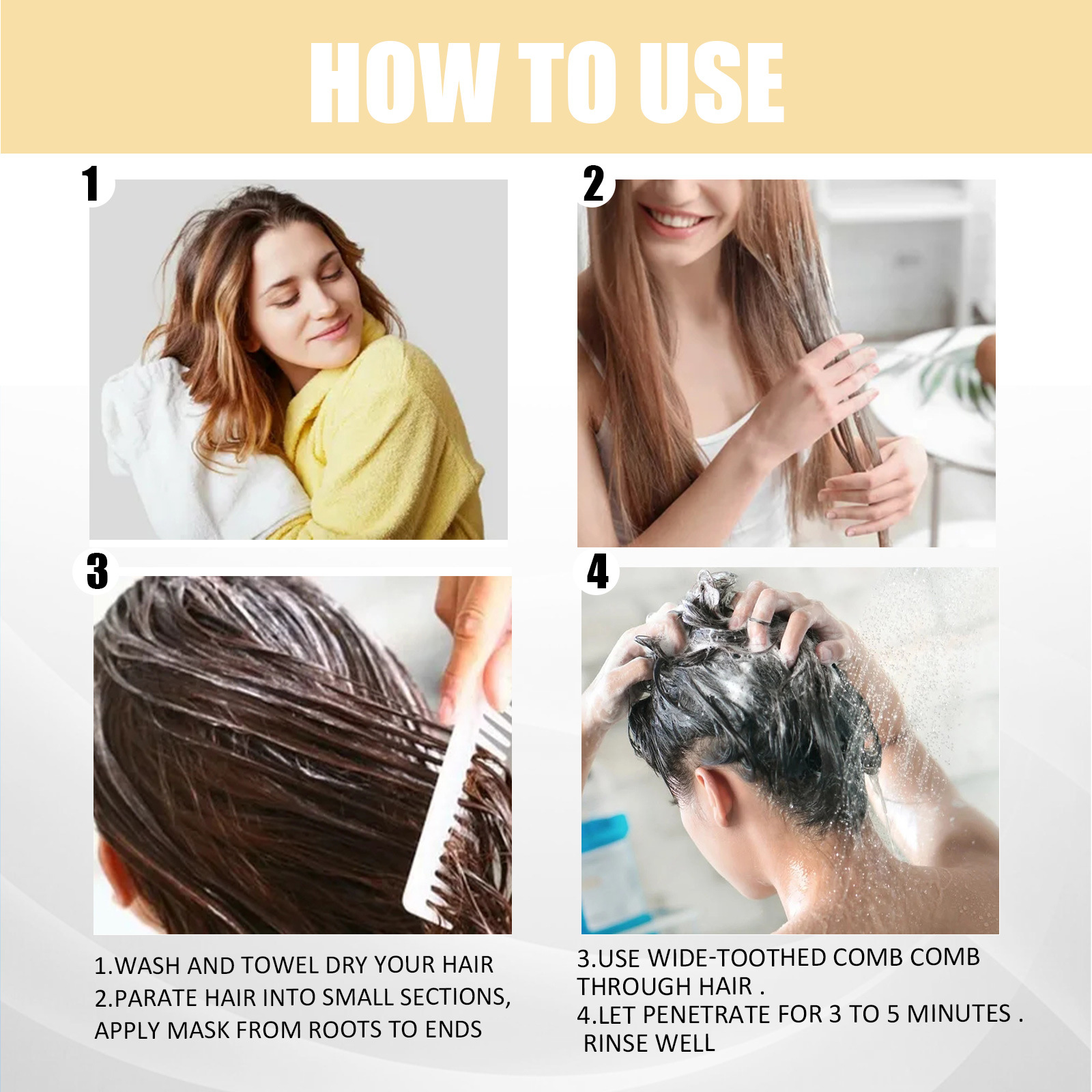 HOW TO USE

1

2

3

4

1.WASH AND TOWEL DRY YOUR HAIR
2.PARATE HAIR INTO SMALL SECTIONS, APPLY MASK FROM ROOTS TO ENDS

3.USE WIDE-TOOTHED COMB COMB THROUGH HAIR .
4.LET PENETRATE FOR 3 TO 5 MINUTES . RINSE WELL