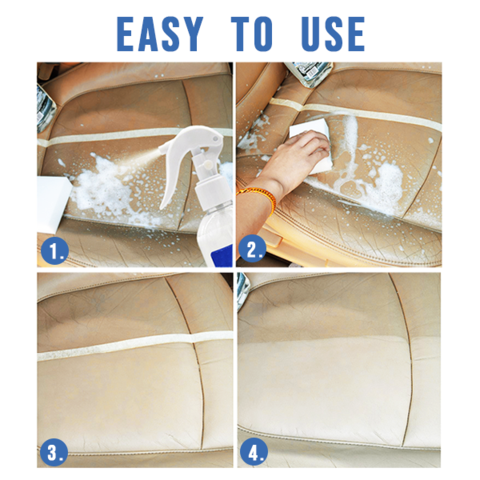 EASY TO USE

1.

2.

3.

4.