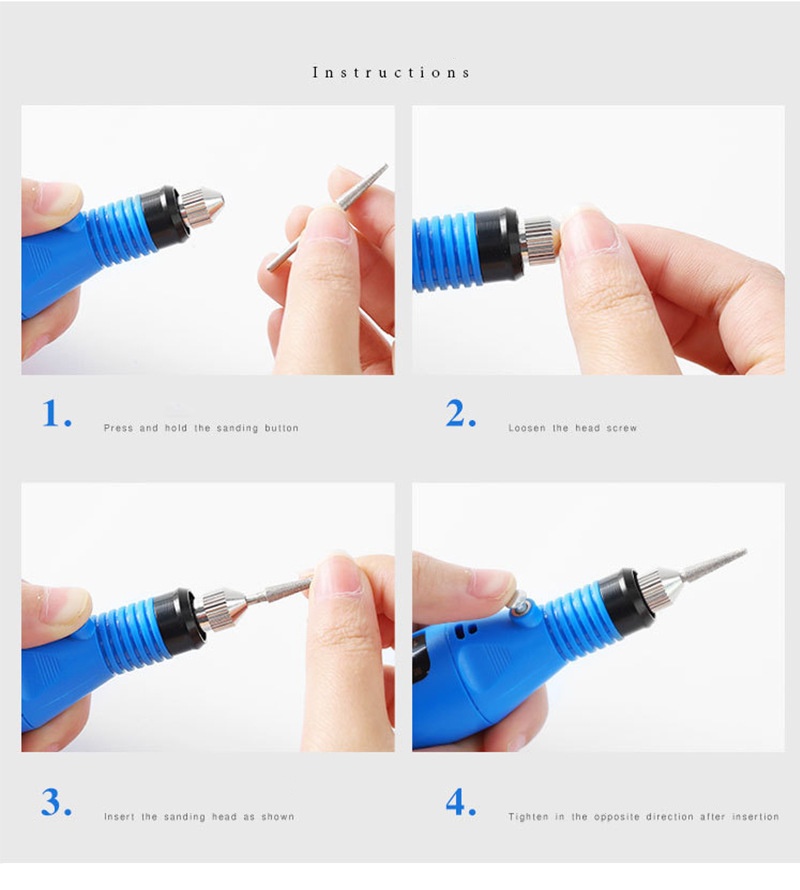 Instructions

1. Press and hold the sanding button

2. Loosen the head screw

3. Insert the sanding head as shown

4. Tighten in the opposite direction after insertion