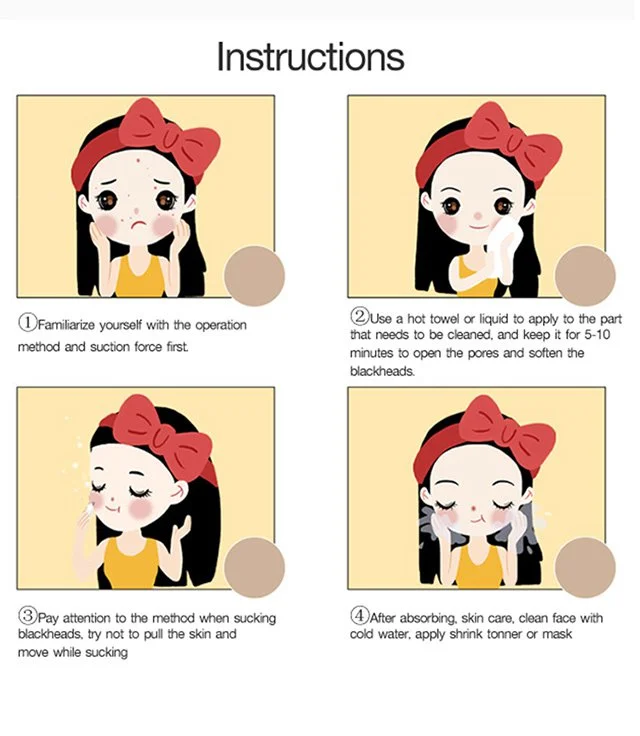 Instructions

①Familiarize yourself with the operation method and suction force first.

②Use a hot towel or liquid to apply to the part that needs to be cleaned, and keep it for 5-10 minutes to open the pores and soften the blackheads.

③Pay attention to the method when sucking blackheads, try not to pull the skin and move while sucking

④After absorbing, skin care, clean face with cold water, apply shrink tonner or mask