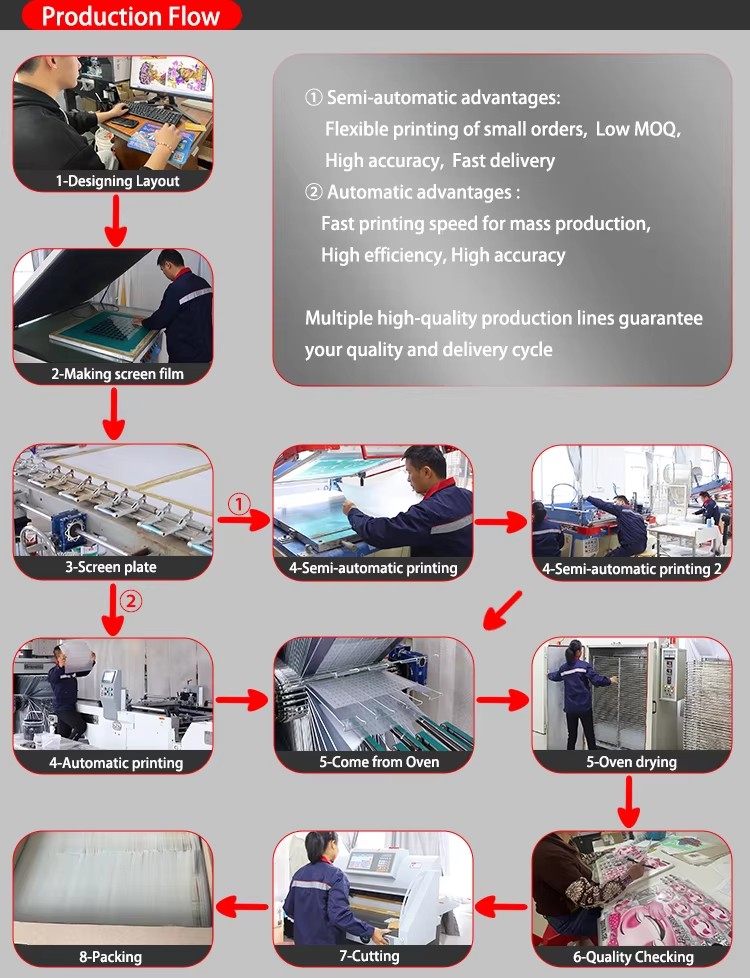 Production Flow

① Semi-automatic advantages:
Flexible printing of small orders, Low MOQ, High accuracy, Fast delivery
② Automatic advantages :
Fast printing speed for mass production, High efficiency, High accuracy

Multiple high-quality production lines guarantee your quality and delivery cycle

1-Designing Layout

2-Making screen film

3-Screen plate

①

4-Semi-automatic printing

4-Semi-automatic printing 2

②

4-Automatic printing

5-Come from Oven

5-Oven drying

8-Packing

7-Cutting

6-Quality Checking