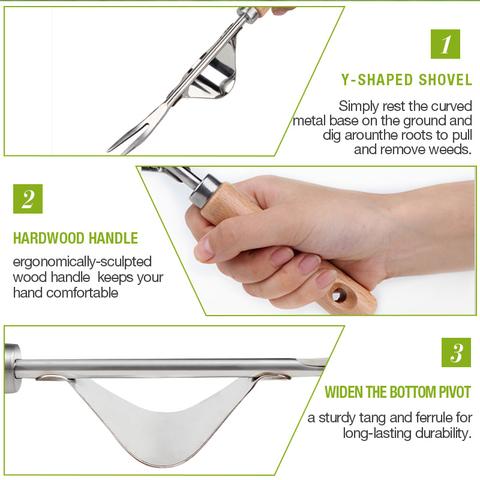 1

Y-SHAPED SHOVEL

Simply rest the curved metal base on the ground and dig arounthe roots to pull and remove weeds.

2

HARDWOOD HANDLE

ergonomically-sculpted wood handle keeps your hand comfortable

3

WIDEN THE BOTTOM PIVOT

a sturdy tang and ferrule for long-lasting durability.