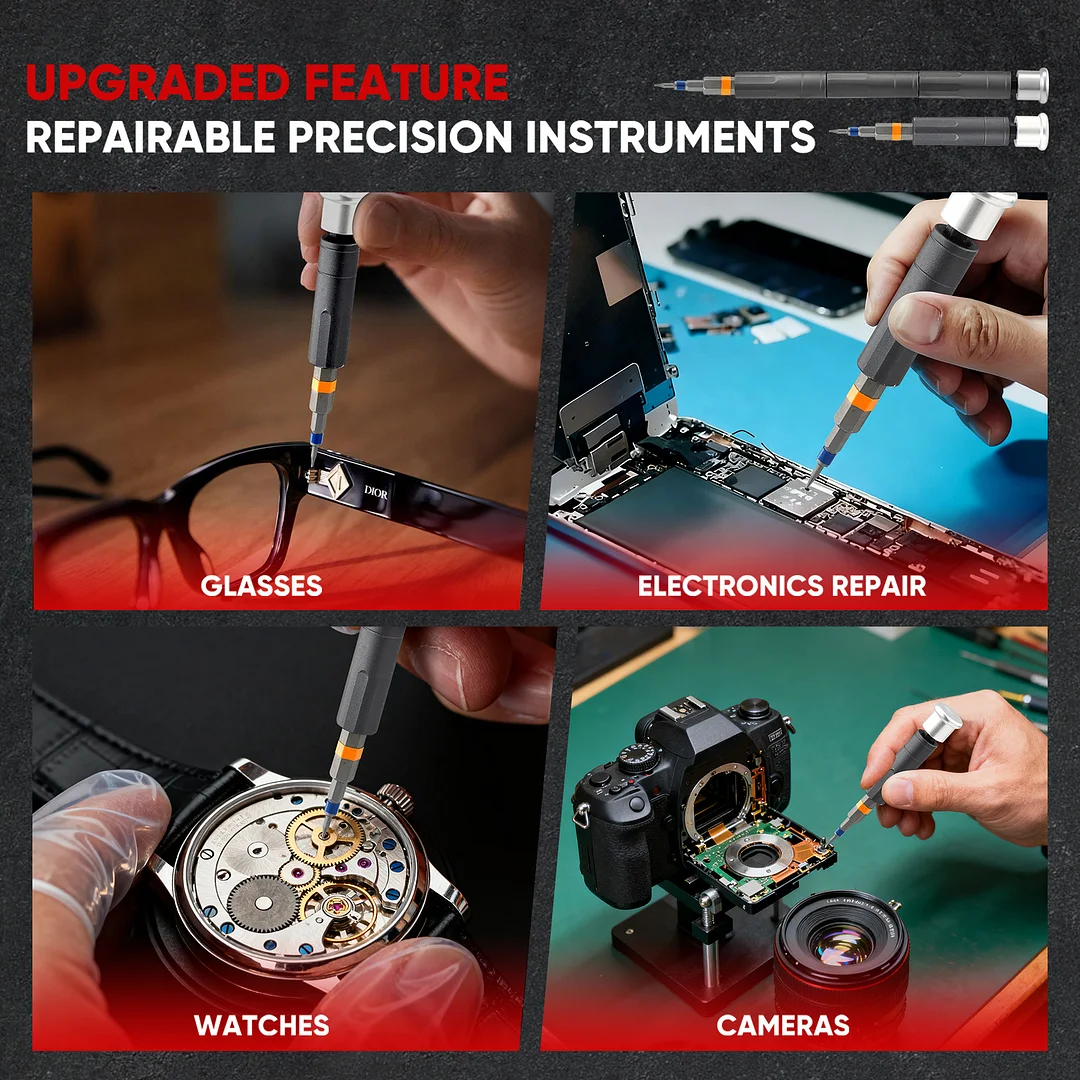 UPGRADED FEATURE
REPAIRABLE PRECISION INSTRUMENTS

DIOR

GLASSES

ELECTRONICS REPAIR

WATCHES

CAMERAS