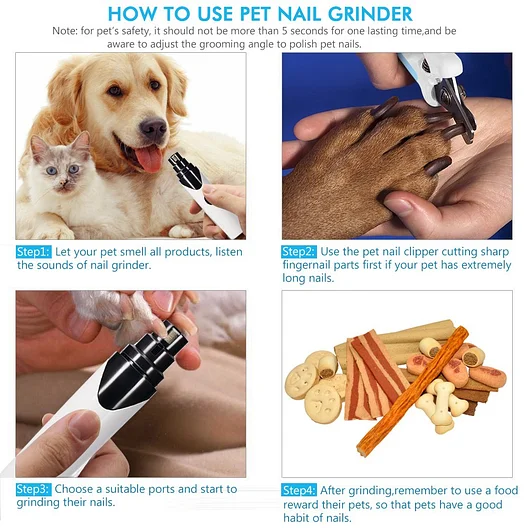 HOW TO USE PET NAIL GRINDER

Note: for pet's safety, it should not be more than 5 seconds for one lasting time,and be aware to adjust the grooming angle to polish pet nails.

Step1: Let your pet smell all products, listen the sounds of nail grinder.

Step2: Use the pet nail clipper cutting sharp fingernail parts first if your pet has extremely long nails.

Step3: Choose a suitable ports and start to grinding their nails.

Step4: After grinding,remember to use a food reward their pets, so that pets have a good habit of nails.