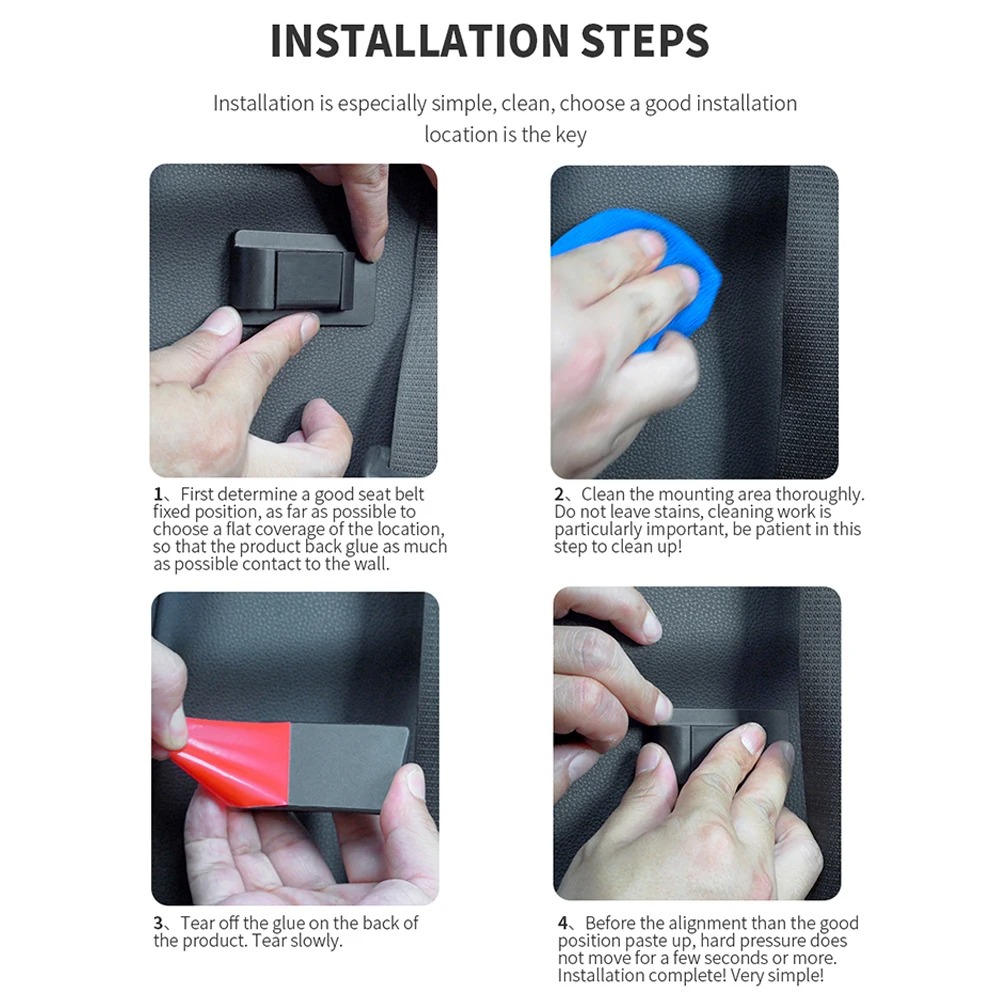 INSTALLATION STEPS

Installation is especially simple, clean, choose a good installation location is the key

1、First determine a good seat belt fixed position, as far as possible to choose a flat coverage of the location, so that the product back glue as much as possible contact to the wall.

2、Clean the mounting area thoroughly. Do not leave stains, cleaning work is particularly important, be patient in this step to clean up!

3、Tear off the glue on the back of the product. Tear slowly.

4、Before the alignment than the good position paste up, hard pressure does not move for a few seconds or more. Installation complete! Very simple!