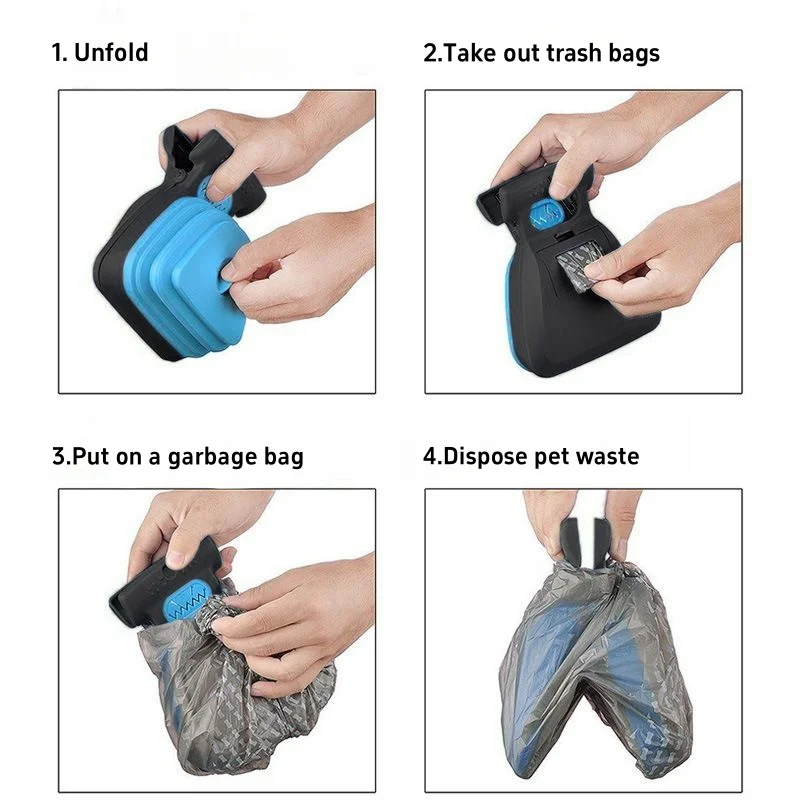 1. Unfold

2.Take out trash bags

3.Put on a garbage bag

4.Dispose pet waste