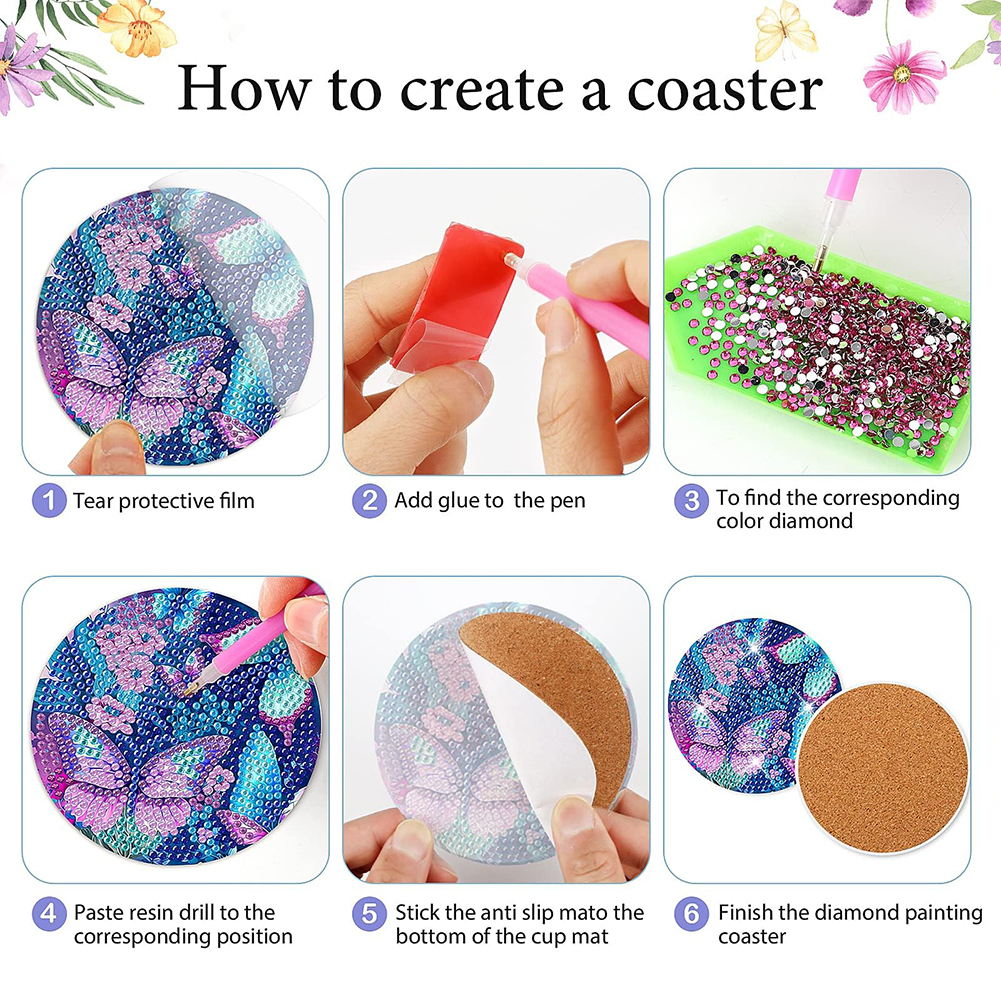 How to create a coaster

1 Tear protective film

2 Add glue to the pen

3 To find the corresponding color diamond

4 Paste resin drill to the corresponding position

5 Stick the anti slip mato the bottom of the cup mat

6 Finish the diamond painting coaster