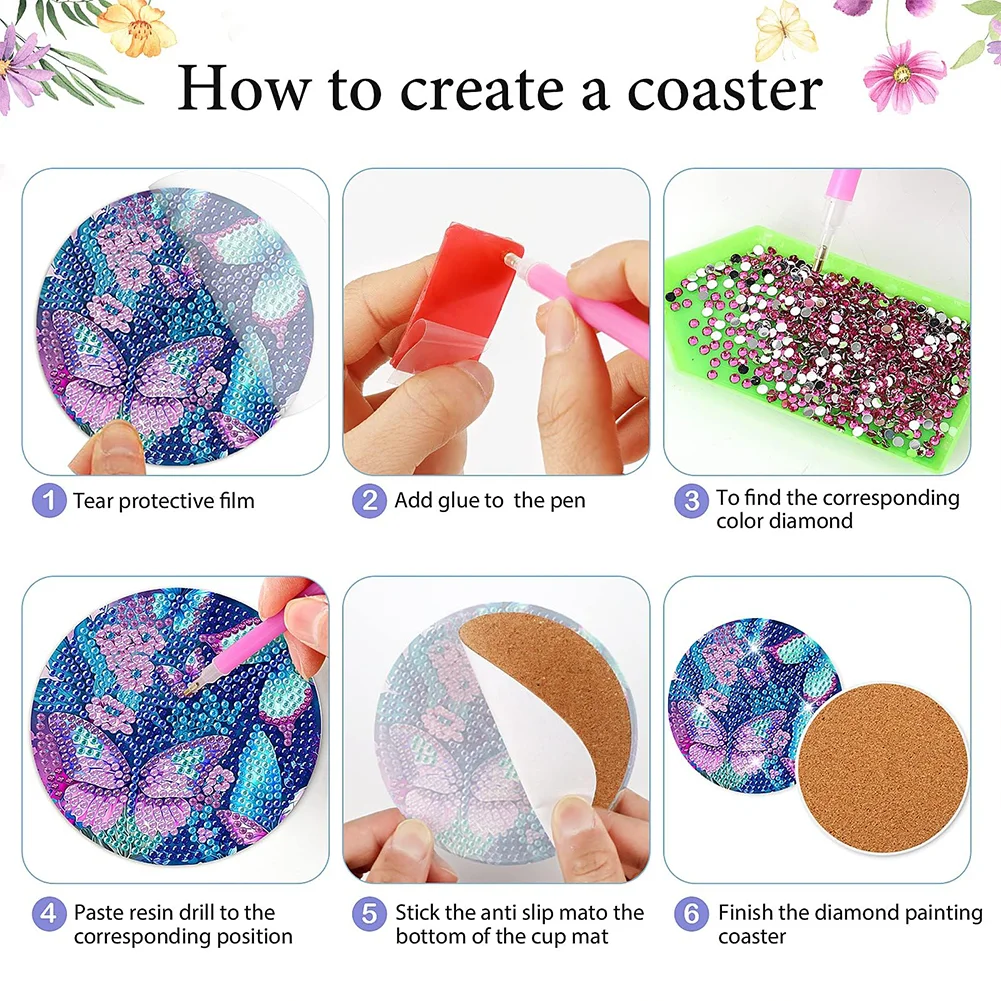 How to create a coaster

1 Tear protective film

2 Add glue to the pen

3 To find the corresponding color diamond

4 Paste resin drill to the corresponding position

5 Stick the anti slip mato the bottom of the cup mat

6 Finish the diamond painting coaster