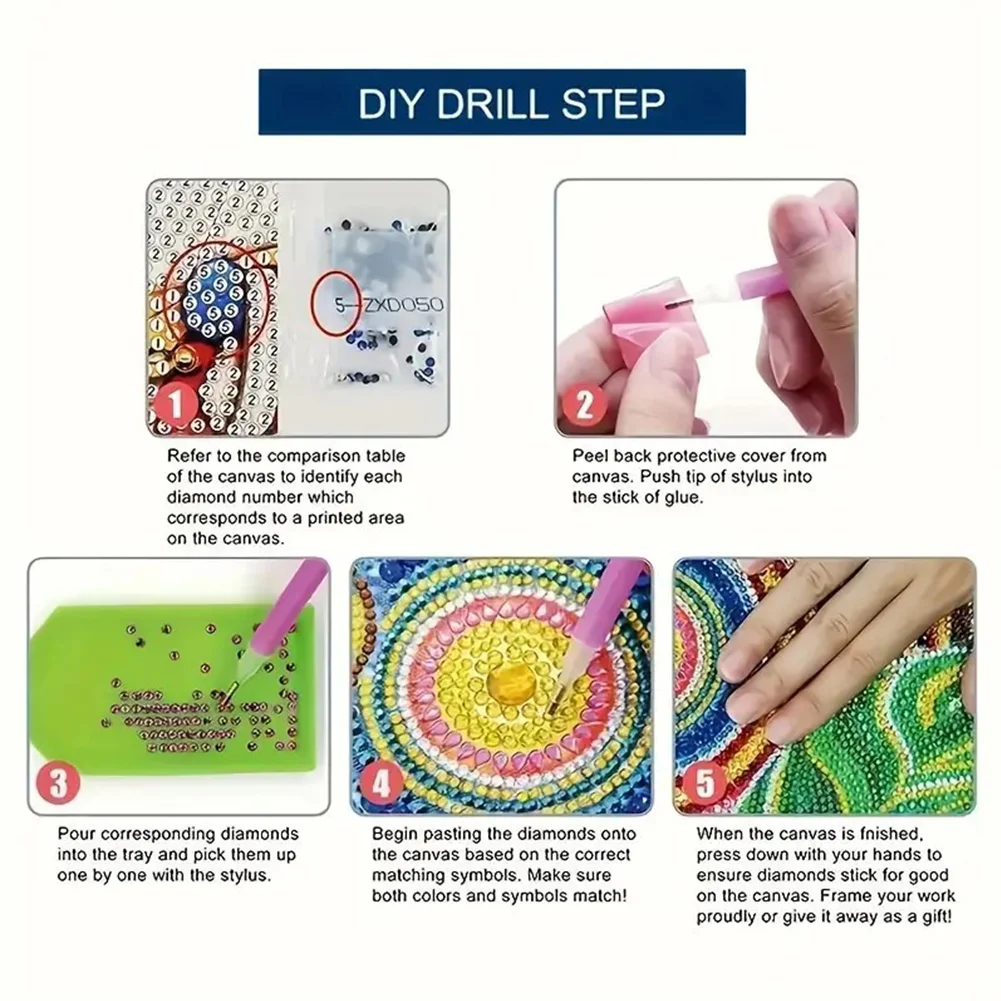 DIY DRILL STEP

5-ZXD050

1

Refer to the comparison table of the canvas to identify each diamond number which corresponds to a printed area on the canvas.

2

Peel back protective cover from canvas. Push tip of stylus into the stick of glue.

3

Pour corresponding diamonds into the tray and pick them up one by one with the stylus.

4

Begin pasting the diamonds onto the canvas based on the correct matching symbols. Make sure both colors and symbols match!

5

When the canvas is fnished, press down with your hands to ensure diamonds stick for good on the canvas. Frame your work proudly or give it away as a gift!