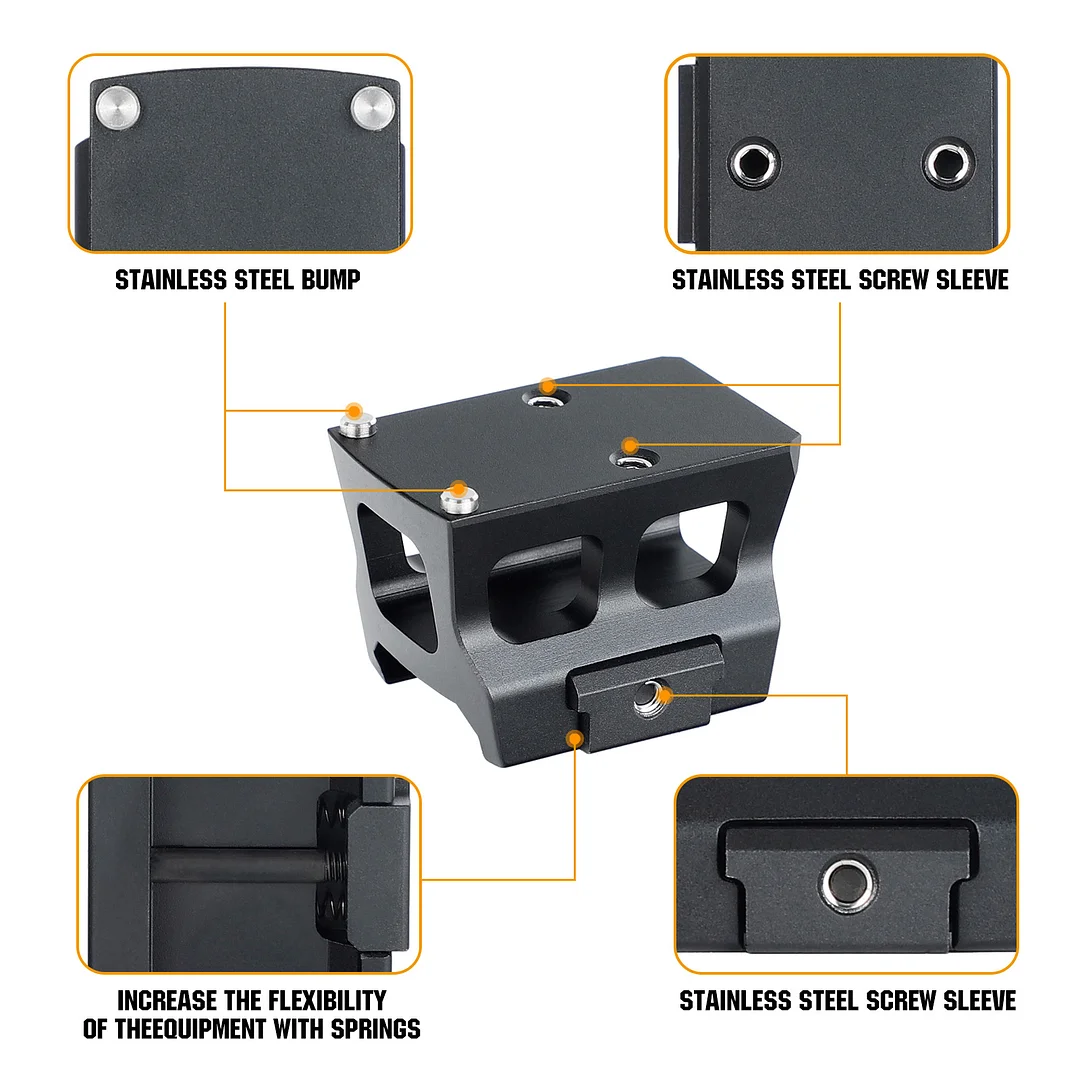 STAINLESS STEEL BUMP

STAINLESS STEEL SCREW SLEEVE

INCREASE THE FLEXIBILITY OF THEEQUIPMENT WITH SPRINGS

STAINLESS STEEL SCREW SLEEVE