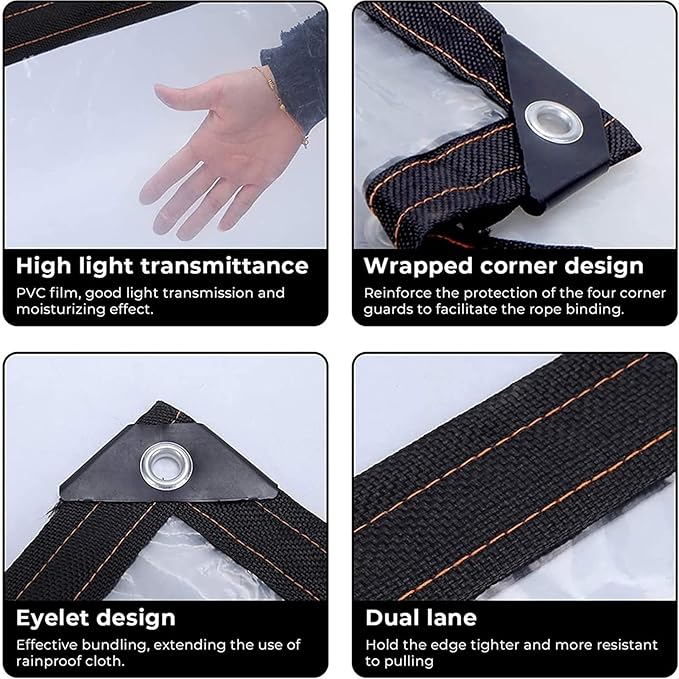 High light transmittance
PVC film, good light transmission and moisturizing effect.

Wrapped corner design
Reinforce the protection of the four corner guards to facilitate the rope binding.

Eyelet design
Effective bundling, extending the use of rainproof cloth.

Dual lane
Hold the edge tighter and more resistant to pulling