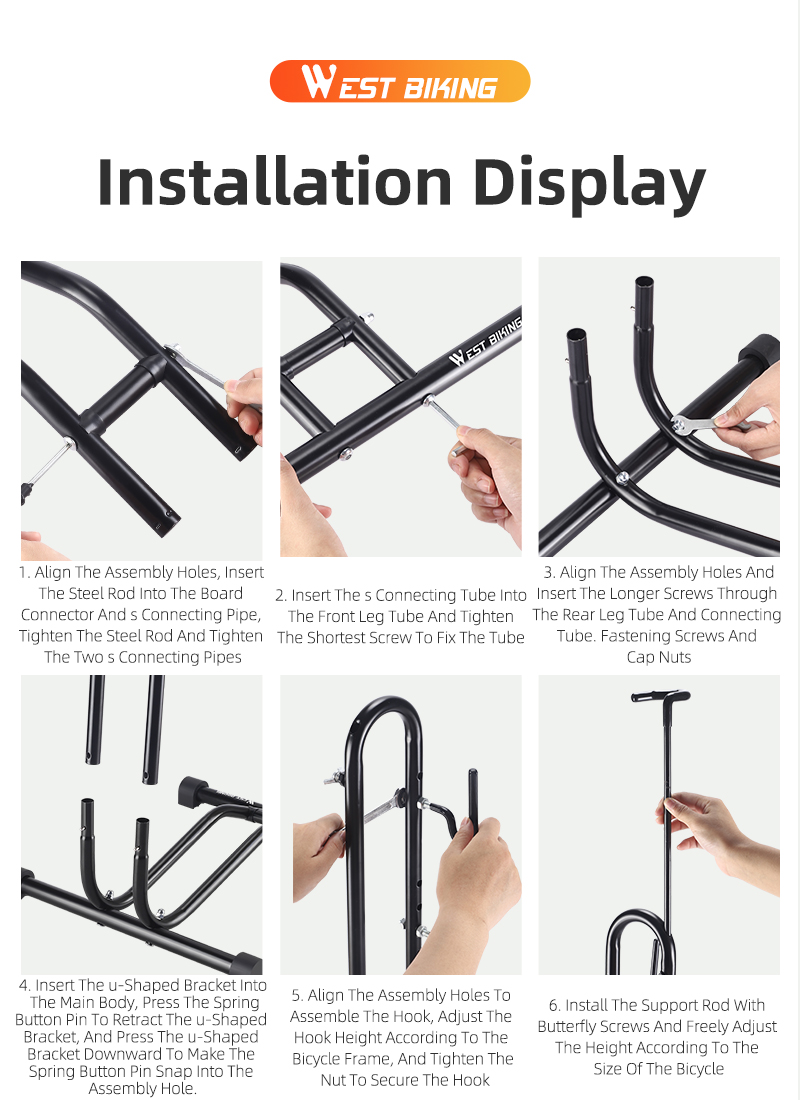 WEST BIKING

Installation Display

WEST BIKING

1. Align The Assembly Holes, Insert The Steel Rod Into The Board Connector And s Connecting Pipe, Tighten The Steel Rod And Tighten The Two s Connecting Pipes

2. Insert The s Connecting Tube Into The Front Leg Tube And Tighten The Shortest Screw To Fix The Tube

3. Align The Assembly Holes And Insert The Longer Screws Through The Rear Leg Tube And Connecting Tube. Fastening Screws And Cap Nuts

4. Insert The u-Shaped Bracket Into The Main Body, Press The Spring Button Pin To Retract The u-Shaped Bracket, And Press The u-Shaped Bracket Downward To Make The Spring Button Pin Snap Into The Assembly Hole.

5. Align The Assembly Holes To Assemble The Hook, Adjust The Hook Height According To The Bicycle Frame, And Tighten The Nut To Secure The Hook

6. Install The Support Rod With Butterfly Screws And Freely Adjust The Height According To The Size Of The Bicycle