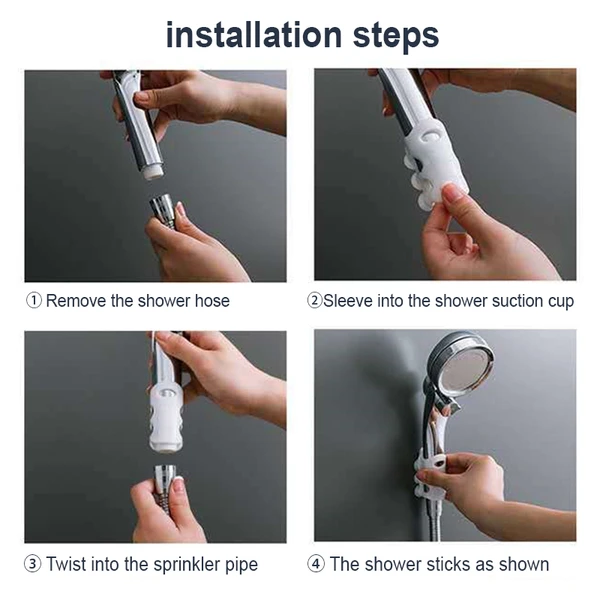 installation steps

① Remove the shower hose

②Sleeve into the shower suction cup

③ Twist into the sprinkler pipe

④ The shower sticks as shown