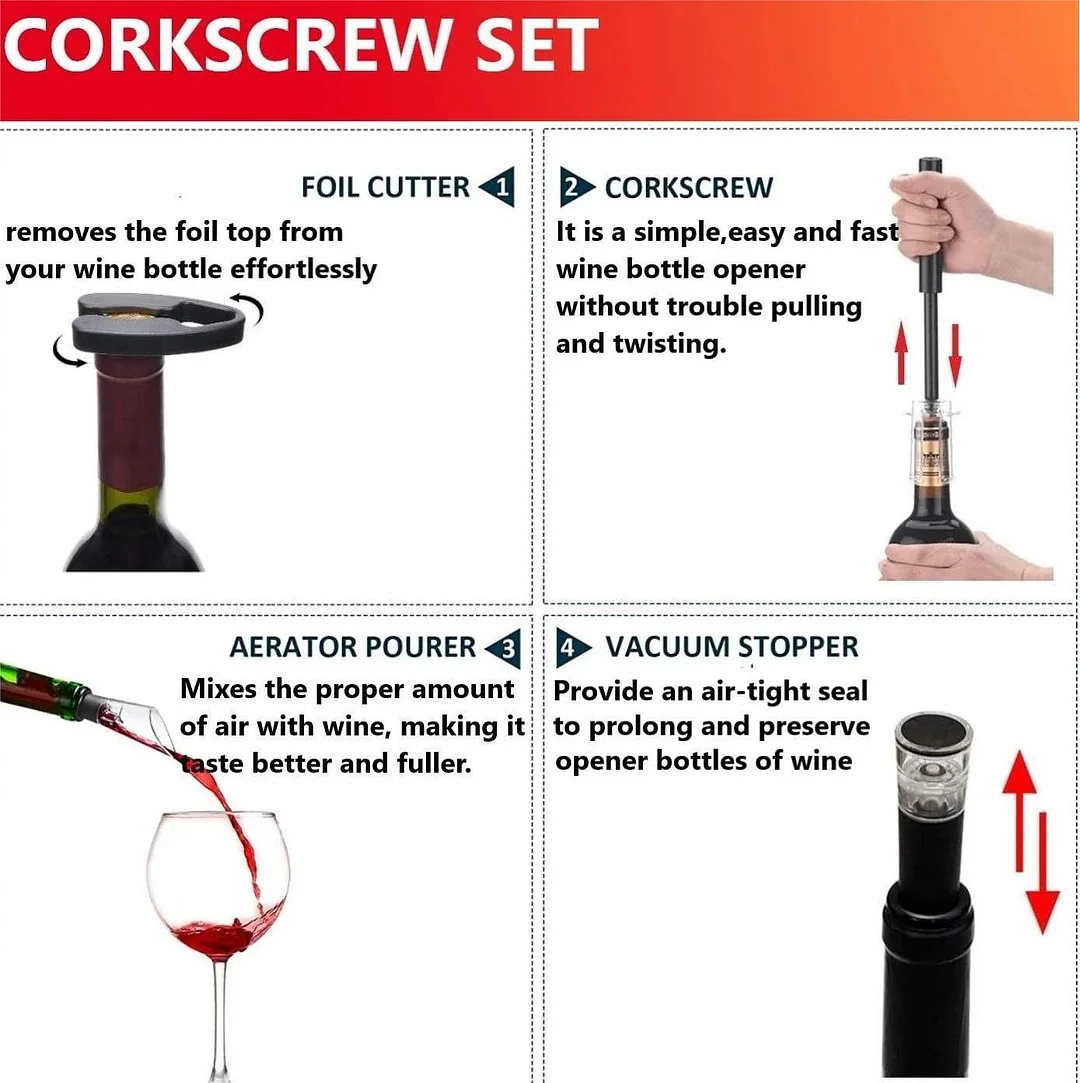 CORKSCREW SET

FOIL CUTTER 1
removes the foil top from your wine bottle effortlessly

2 CORKSCREW
It is a simple,easy and fast wine bottle opener without trouble pulling and twisting.

AERATOR POURER 3
Mixes the proper amount of air with wine, making it taste better and fuller.

4 VACUUM STOPPER
Provide an air-tight seal to prolong and preserve opener bottles of wine