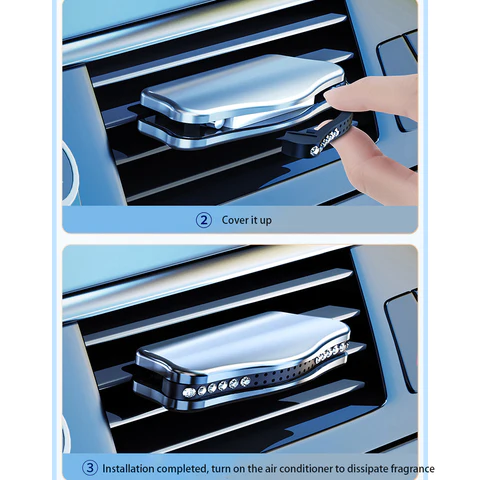 ② Cover it up

③ Installation completed, turn on the air conditioner to dissipate fragrance