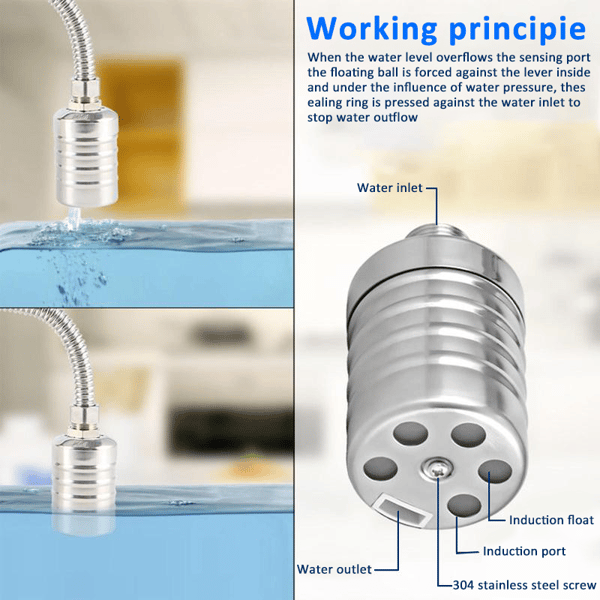 Working principie

When the water level overflows the sensing port the floating ball is forced against the lever inside and under the influence of water pressure, thes ealing ring is pressed against the water inlet to stop water outflow

Water inlet

Induction float

Induction port

Water outlet

304 stainless steel screw