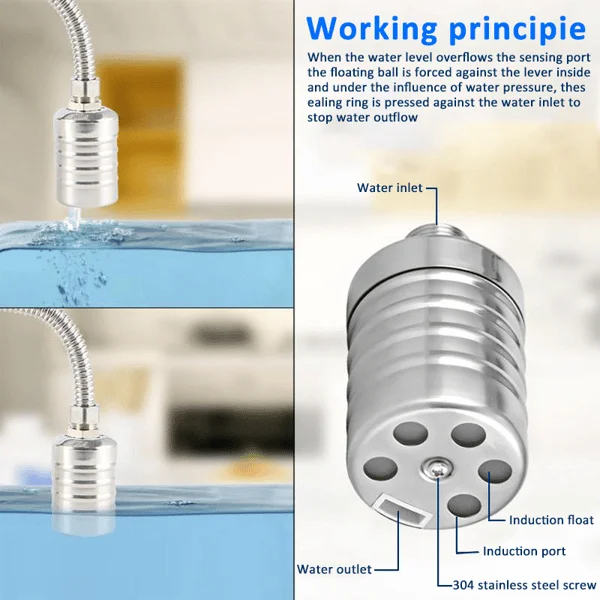 Working principie

When the water level overflows the sensing port the floating ball is forced against the lever inside and under the influence of water pressure, thes ealing ring is pressed against the water inlet to stop water outflow

Water inlet

Induction float

Induction port

Water outlet

304 stainless steel screw