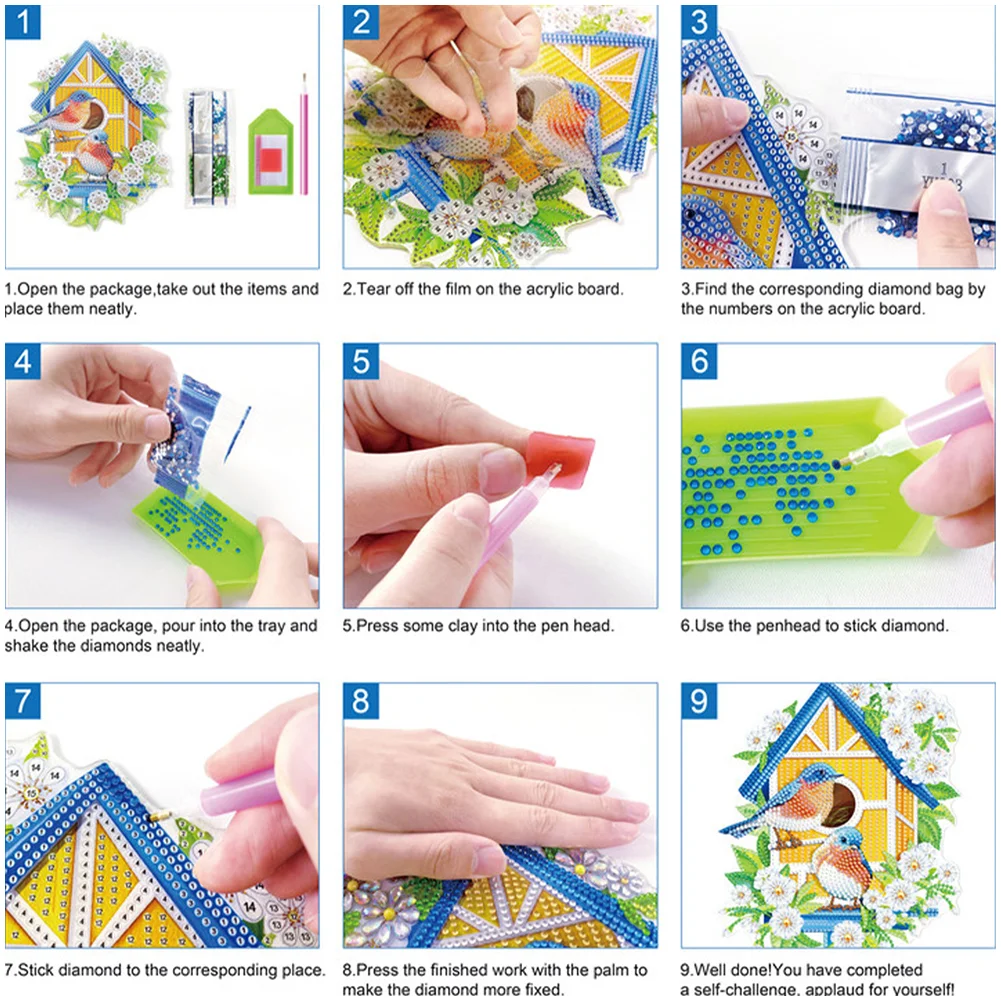 1

1.Open the package,take out the items and place them neatly.

2

2.Tear off the film on the acrylic board.

3

3.Find the corresponding diamond bag by the numbers on the acrylic board.

4

4.Open the package, pour into the tray and shake the diamonds neatly.

5

5.Press some clay into the pen head.

6

6.Use the penhead to stick diamond.

7

7.Stick diamond to the corresponding place.

8

8.Press the finished work with the palm to make the diamond more fixed.

9

9.Well done!You have completed a self-challenge, applaud for yourself!