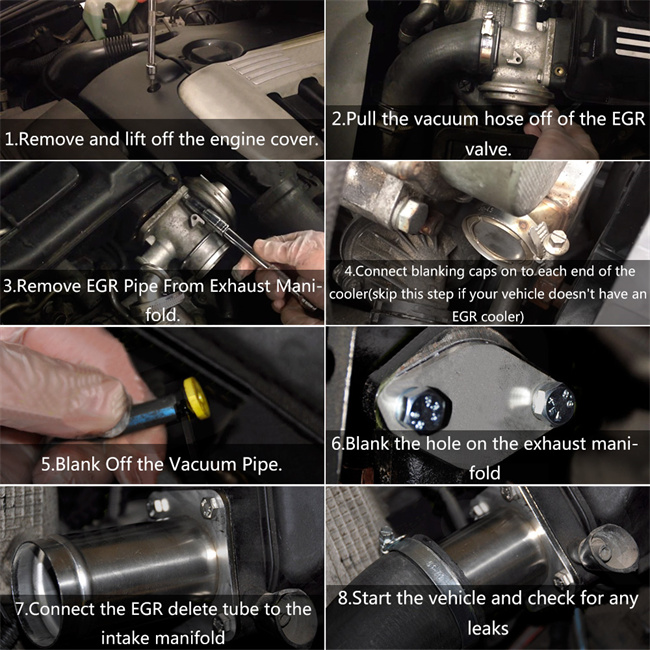 1.Remove and lift off the engine cover.

2.Pull the vacuum hose off of the EGR valve.

3.Remove EGR Pipe From Exhaust Manifold.

4.Connect blanking caps on to each end of the cooler(skip this step if your vehicle doesn't have an EGR cooler)

5.Blank Off the Vacuum Pipe.

6.Blank the hole on the exhaust manifold

7.Connect the EGR delete tube to the intake manifold

8.Start the vehicle and check for any leaks