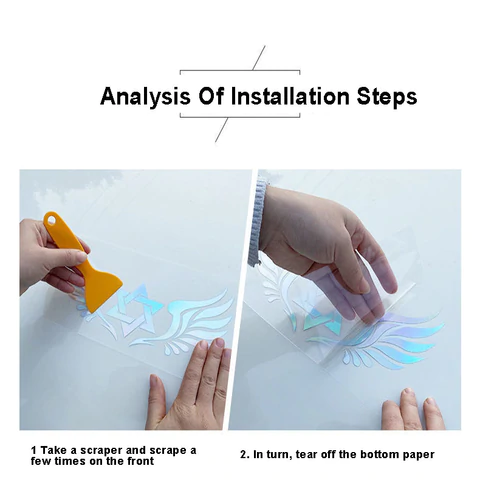 Analysis Of Installation Steps

1 Take a scraper and scrape a few times on the front

2. In turn, tear off the bottom paper