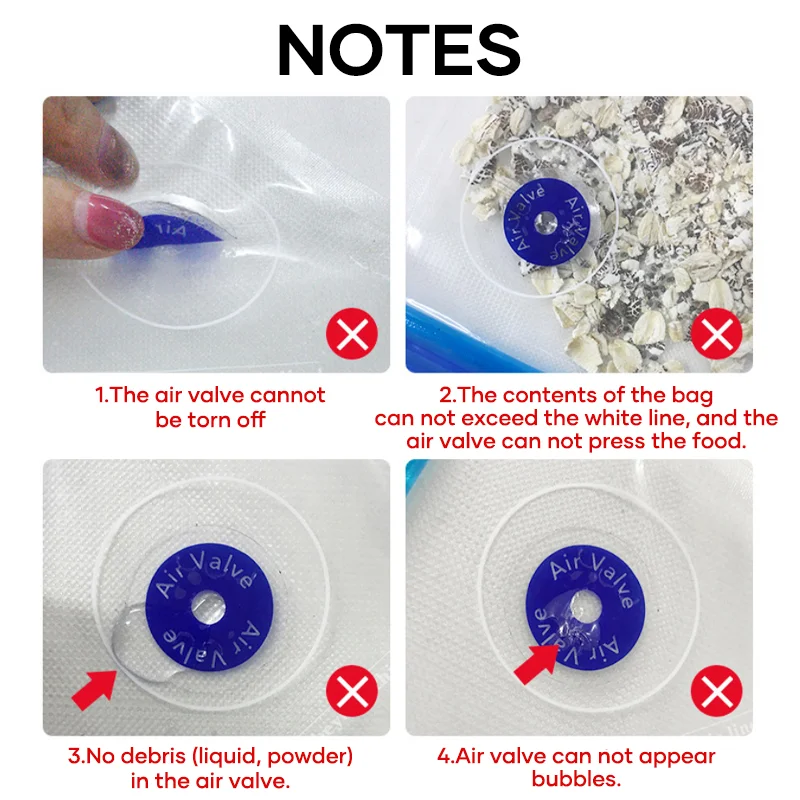 NOTES

Air

1.The air valve cannot be torn off

Air Valve Air Valve

2.The contents of the bag can not exceed the white line, and the air valve can not press the food.

Air Valve Air Valve

3.No debris (liquid, powder) in the air valve.

Air Valve Air Valve

4.Air valve can not appear bubbles.