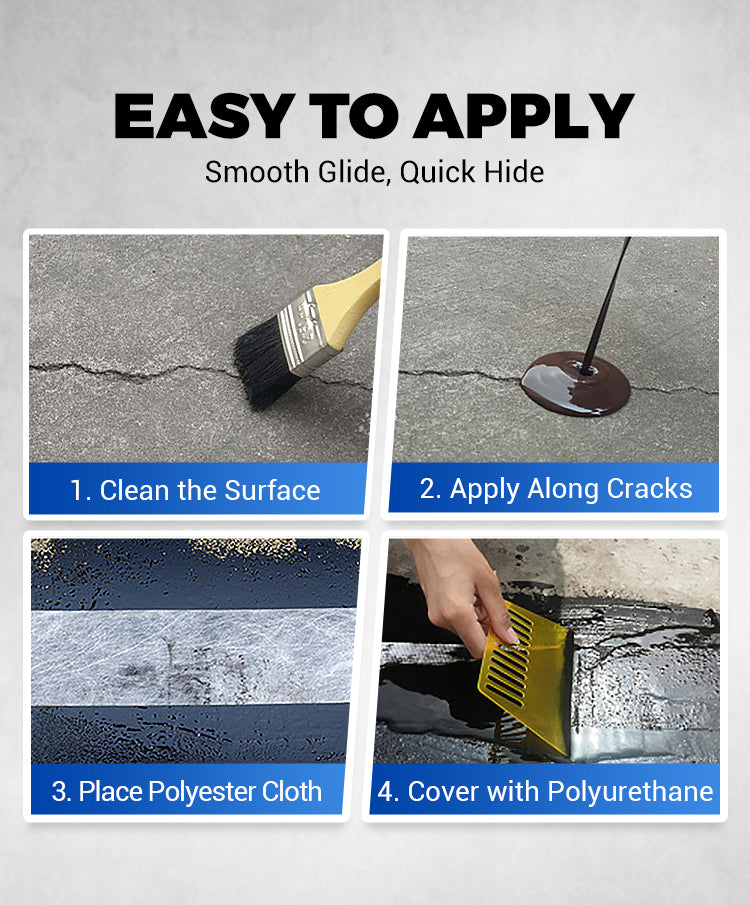 EASY TO APPLY
Smooth Glide, Quick Hide

1. Clean the Surface

2. Apply Along Cracks

3. Place Polyester Cloth

4. Cover with Polyurethane