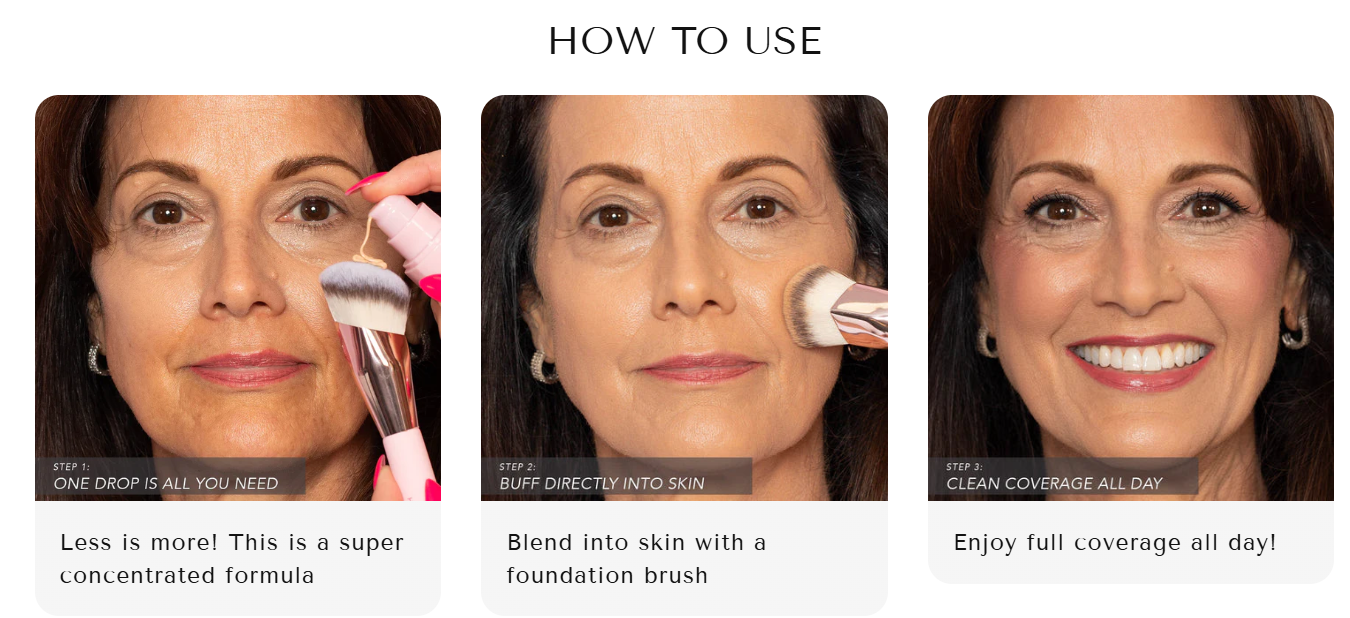 HOW TO USE

STEP 1:
ONE DROP IS ALL YOU NEED

Less is more! This is a super concentrated formula

STEP 2:
BUFF DIRECTLY INTO SKIN

Blend into skin with a foundation brush

STEP 3:
CLEAN COVERAGE ALL DAY

Enjoy full coverage all day!