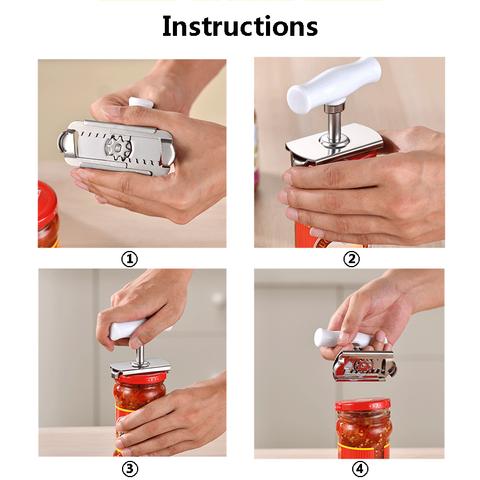 Instructions

①

②

③

④