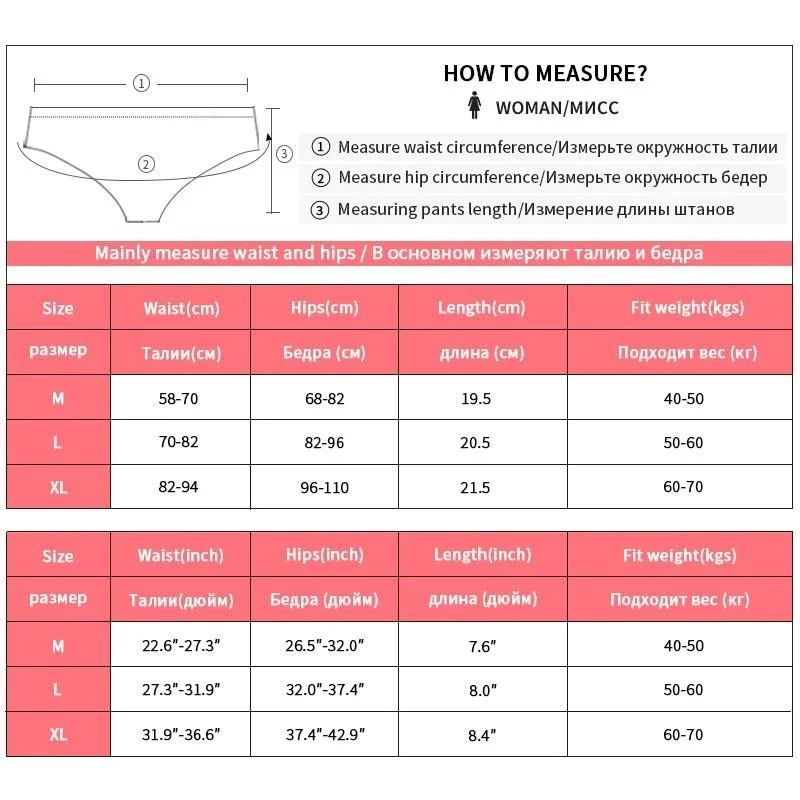 ①

②

③

HOW TO MEASURE?

WOMAN/МИСС

① Measure waist circumference/Измерьте окружность талии

② Measure hip circumference/Измерьте окружность бедер

③ Measuring pants length/Измерение длины штанов

Mainly measure waist and hips / В основном измеряют талию и бедра

| Size | Waist(cm) | Hips(cm) | Length(cm) | Fit weight(kgs) |
|---|---|---|---|---|
| размер | Талии(см) | Бедра (см) | длина (см) | Подходит вес (кг) |
| M | 58-70 | 68-82 | 19.5 | 40-50 |
| L | 70-82 | 82-96 | 20.5 | 50-60 |
| XL | 82-94 | 96-110 | 21.5 | 60-70 |

| Size | Waist(inch) | Hips(inch) | Length(inch) | Fit weight(kgs) |
|---|---|---|---|---|
| размер | Талии(дюйм) | Бедра (дюйм) | длина (дюйм) | Подходит вес (кг) |
| M | 22.6"-27.3" | 26.5"-32.0" | 7.6" | 40-50 |
| L | 27.3"-31.9" | 32.0"-37.4" | 8.0" | 50-60 |
| XL | 31.9"-36.6" | 37.4"-42.9" | 8.4" | 60-70 |