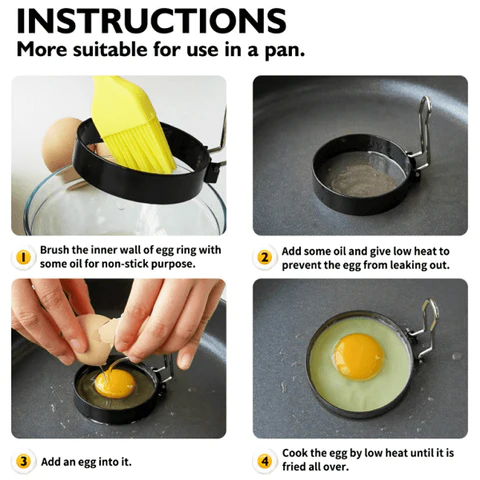 INSTRUCTIONS
More suitable for use in a pan.

1 Brush the inner wall of egg ring with some oil for non-stick purpose.

2 Add some oil and give low heat to prevent the egg from leaking out.

3 Add an egg into it.

4 Cook the egg by low heat until it is fried all over.