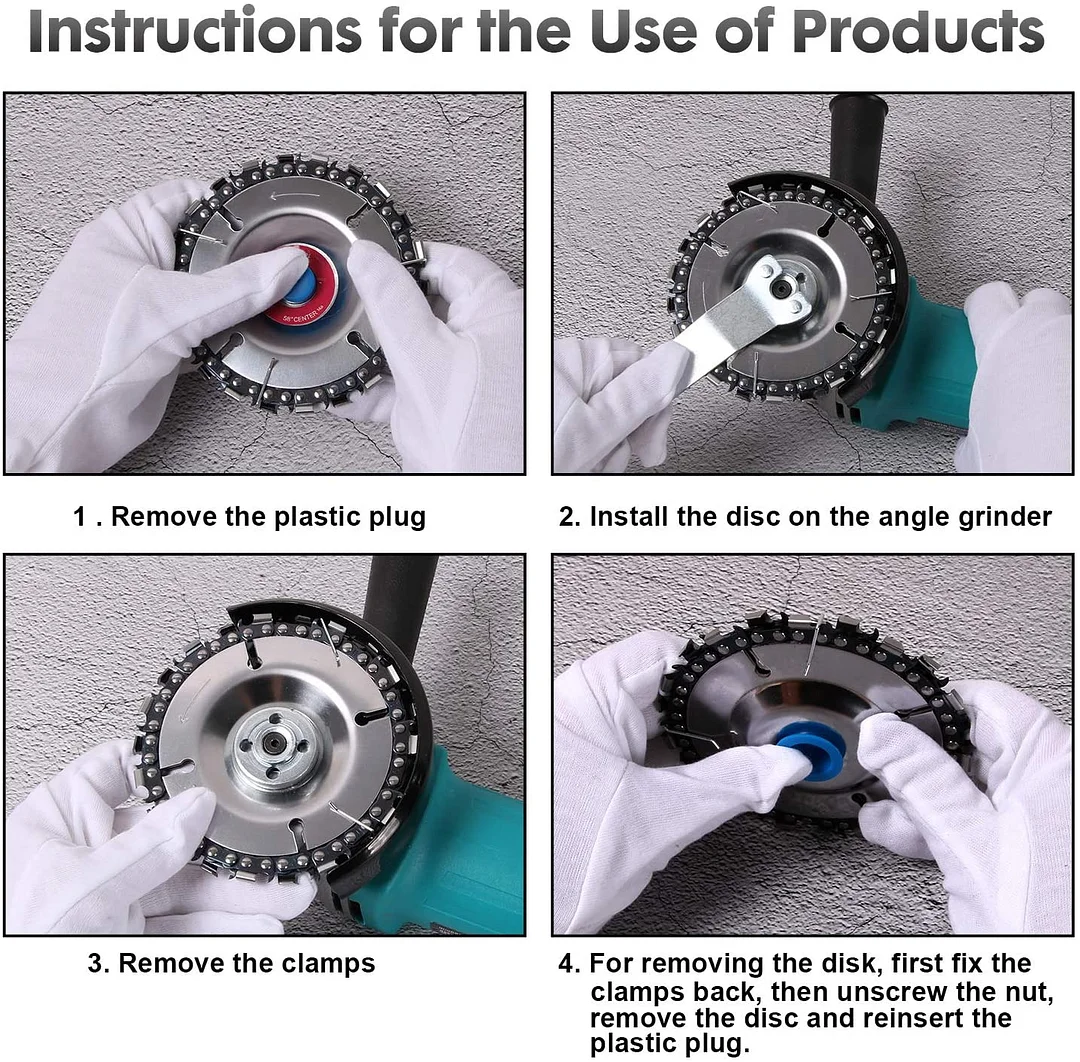 Instructions for the Use of Products

5/8" CENTER

1 . Remove the plastic plug

2. Install the disc on the angle grinder

3. Remove the clamps

4. For removing the disk, first fix the clamps back, then unscrew the nut, remove the disc and reinsert the plastic plug.