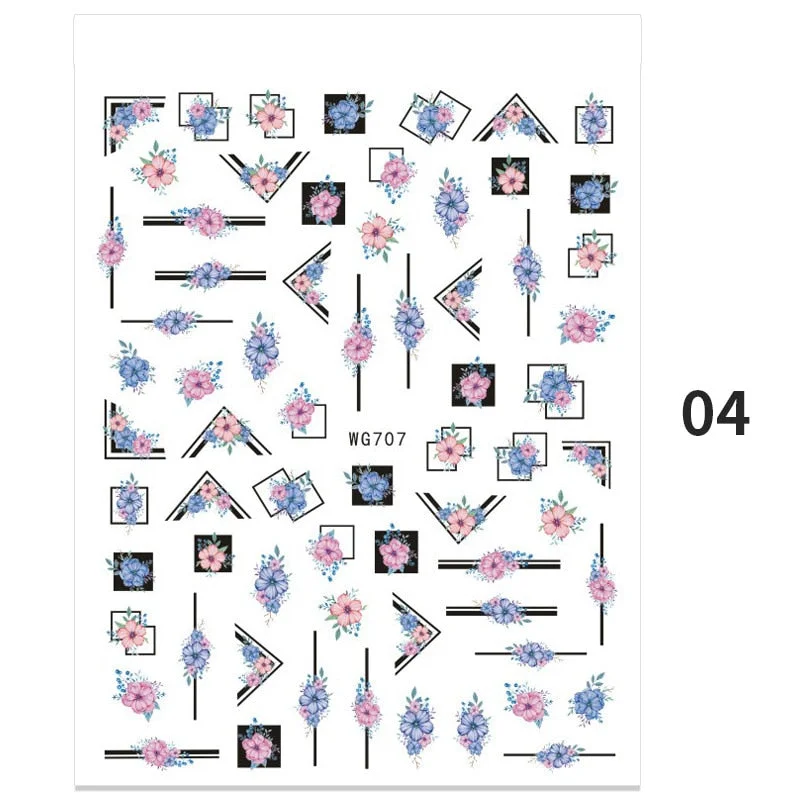 WG707

04