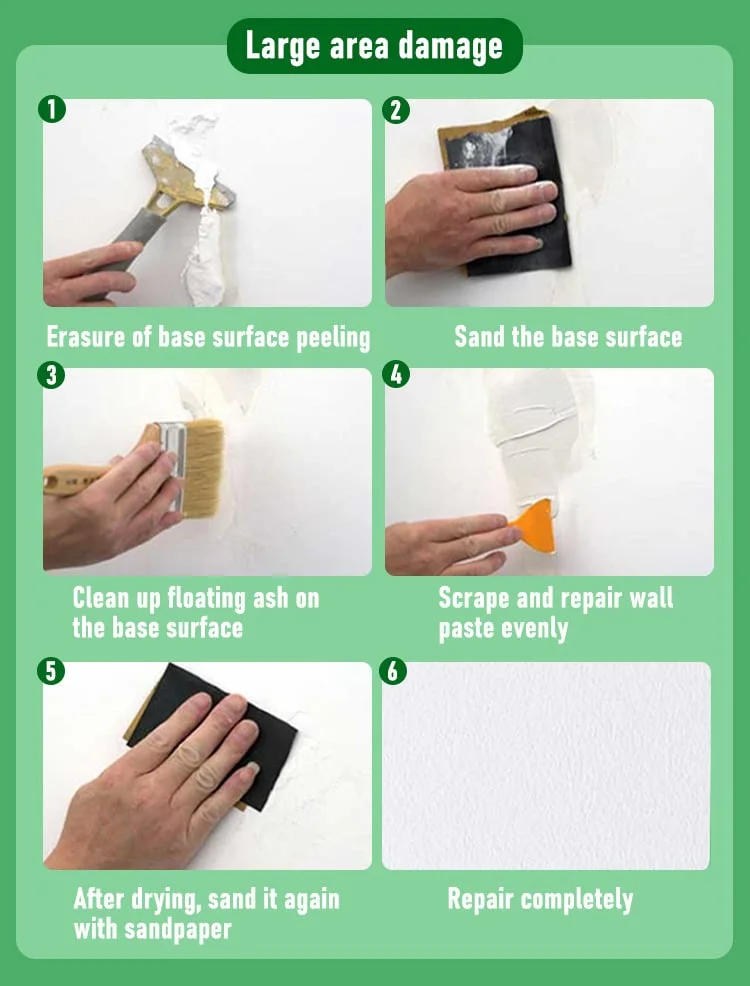 Large area damage

1

Erasure of base surface peeling

2

Sand the base surface

3

Clean up floating ash on the base surface

4

Scrape and repair wall paste evenly

5

After drying, sand it again with sandpaper

6

Repair completely