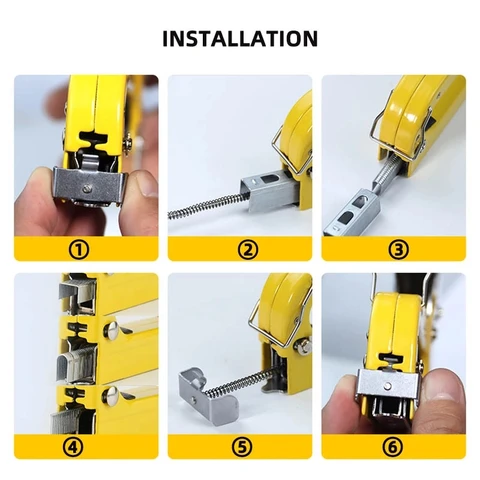 INSTALLATION

①

②

③

④

⑤

⑥