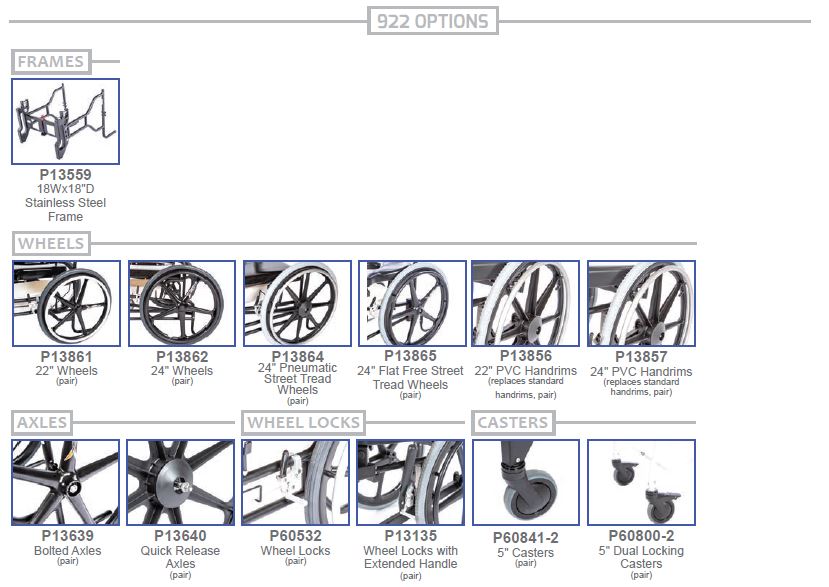 922 OPTIONS

FRAMES

P13559
18Wx18"D Stainless Steel Frame

WHEELS

P13861
22" Wheels
(pair)

P13862
24" Wheels
(pair)

P13864
24" Pneumatic Street Tread Wheels
(pair)

P13865
24" Flat Free Street Tread Wheels
(pair)

P13856
22" PVC Handrims
(replaces standard handrims, pair)

P13857
24" PVC Handrims
(replaces standard handrims, pair)

AXLES

P13639
Bolted Axles
(pair)

P13640
Quick Release Axles
(pair)

WHEEL LOCKS

P60532
Wheel Locks
(pair)

P13135
Wheel Locks with Extended Handle
(pair)

CASTERS

P60841-2
5" Casters
(pair)

P60800-2
5" Dual Locking Casters
(pair)