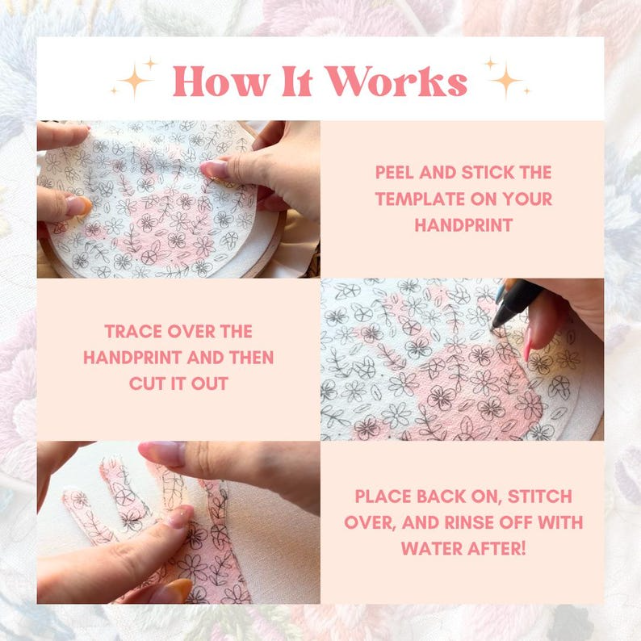 How It Works

PEEL AND STICK THE TEMPLATE ON YOUR HANDPRINT

TRACE OVER THE HANDPRINT AND THEN CUT IT OUT

PLACE BACK ON, STITCH OVER, AND RINSE OFF WITH WATER AFTER!