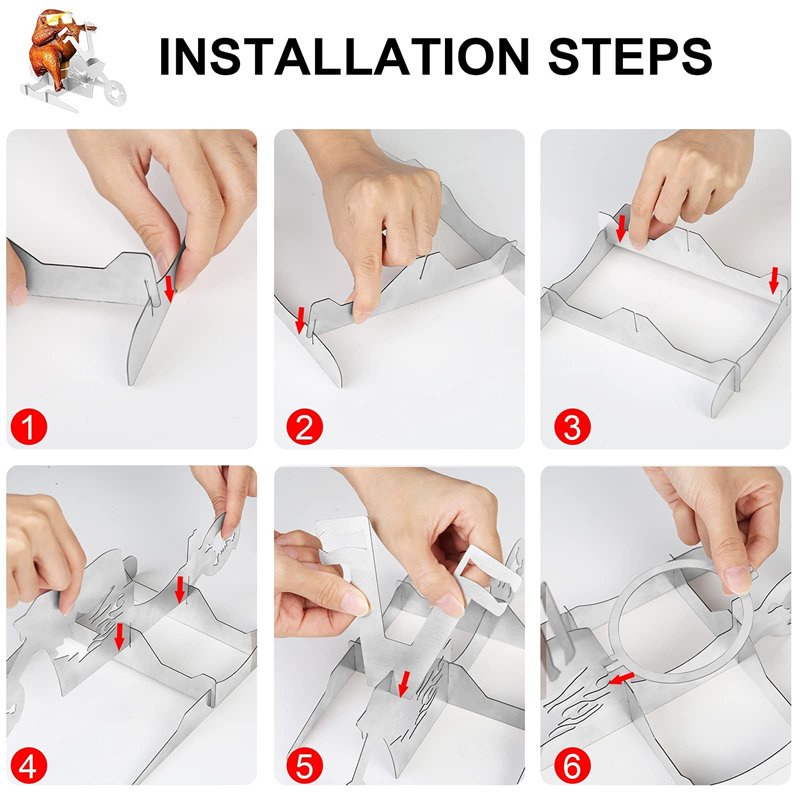 INSTALLATION STEPS

1

2

3

4

5

6