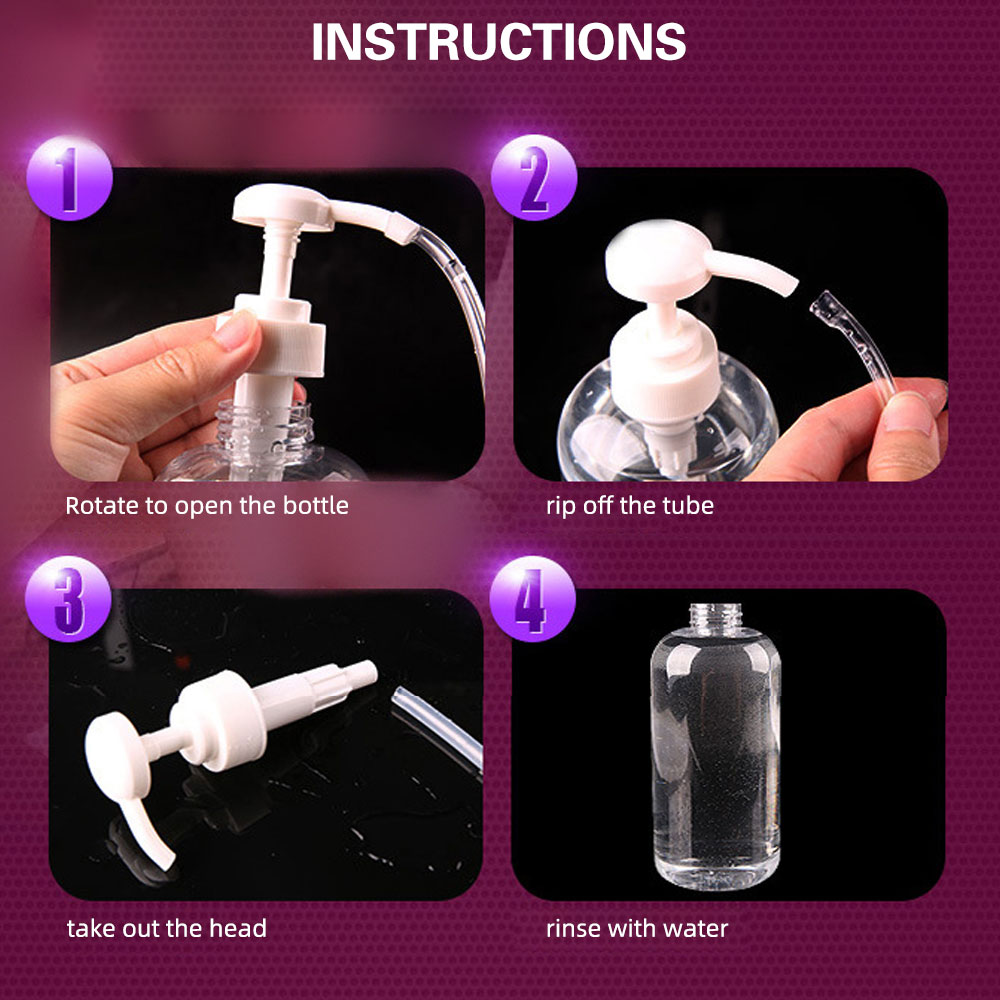 INSTRUCTIONS

1

Rotate to open the bottle

2

rip off the tube

3

take out the head

4

rinse with water