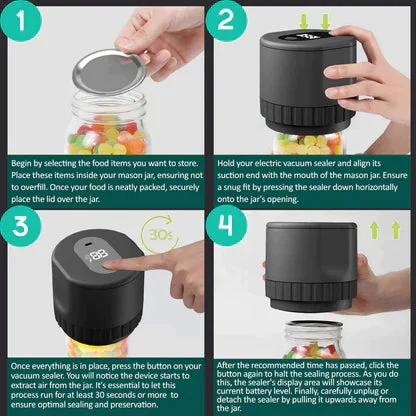 1

Begin by selecting the food items you want to store. Place these items inside your mason jar, ensuring not to overfill. Once your food is neatly packed, securely place the lid over the jar.

2

Hold your electric vacuum sealer and align its suction end with the mouth of the mason jar. Ensure a snug fit by pressing the sealer down horizontally onto the jar's opening.

3

30s

88

Once everything is in place, press the button on your vacuum sealer. You will notice the device starts to extract air from the jar. It's essential to let this process run for at least 30 seconds or more to ensure optimal sealing and preservation.

4

After the recommended time has passed, click the button again to halt the sealing process. As you do this, the sealer's display area will showcase its current battery level. Finally, carefully unplug or detach the sealer by pulling it upwards away from the jar.