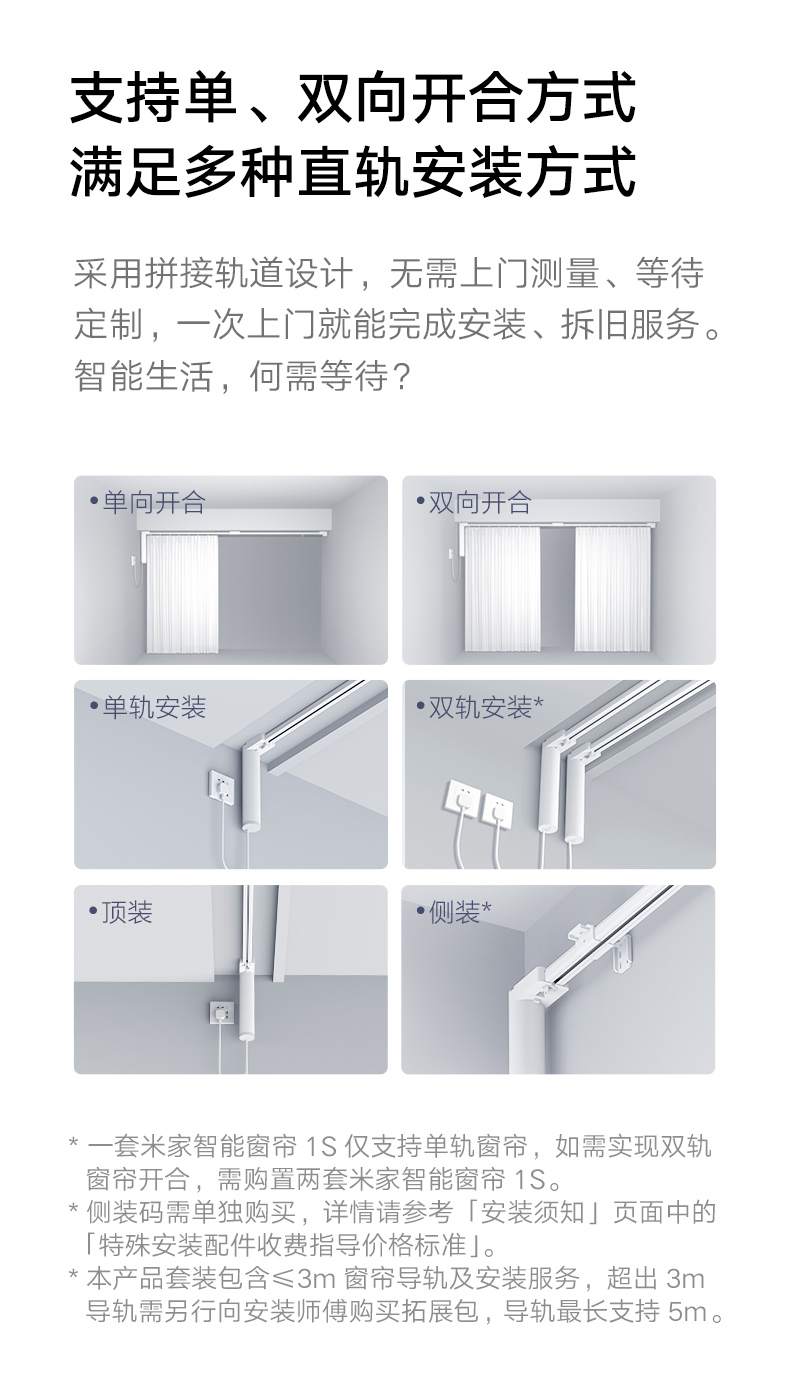 支持单、双向开合方式
满足多种直轨安装方式

采用拼接轨道设计，无需上门测量、等待定制，一次上门就能完成安装、拆旧服务。智能生活，何需等待？

•单向开合

•双向开合

•单轨安装

•双轨安装*

•顶装

•侧装*

* 一套米家智能窗帘 1S 仅支持单轨窗帘，如需实现双轨窗帘开合，需购置两套米家智能窗帘 1S。
* 侧装码需单独购买，详情请参考「安装须知」页面中的「特殊安装配件收费指导价格标准」。
* 本产品套装包含≤3m 窗帘导轨及安装服务，超出 3m 导轨需另行向安装师傅购买拓展包，导轨最长支持 5m。