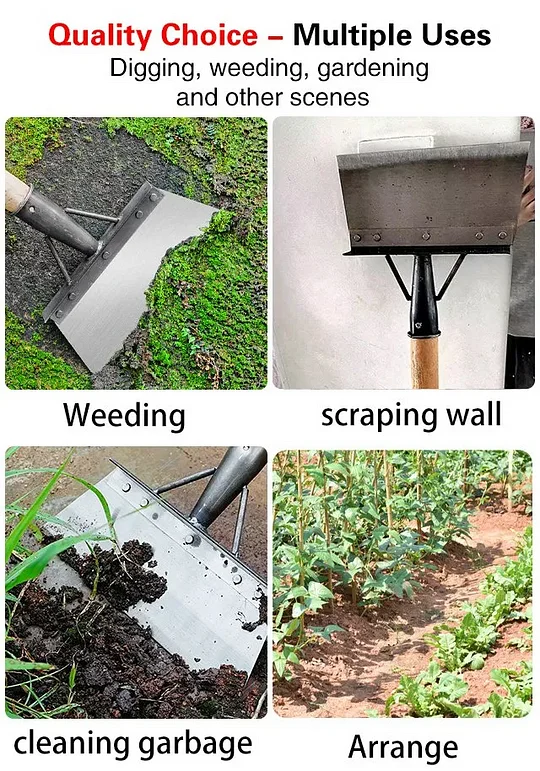 Quality Choice – Multiple Uses
Digging, weeding, gardening and other scenes

Weeding

scraping wall

cleaning garbage

Arrange