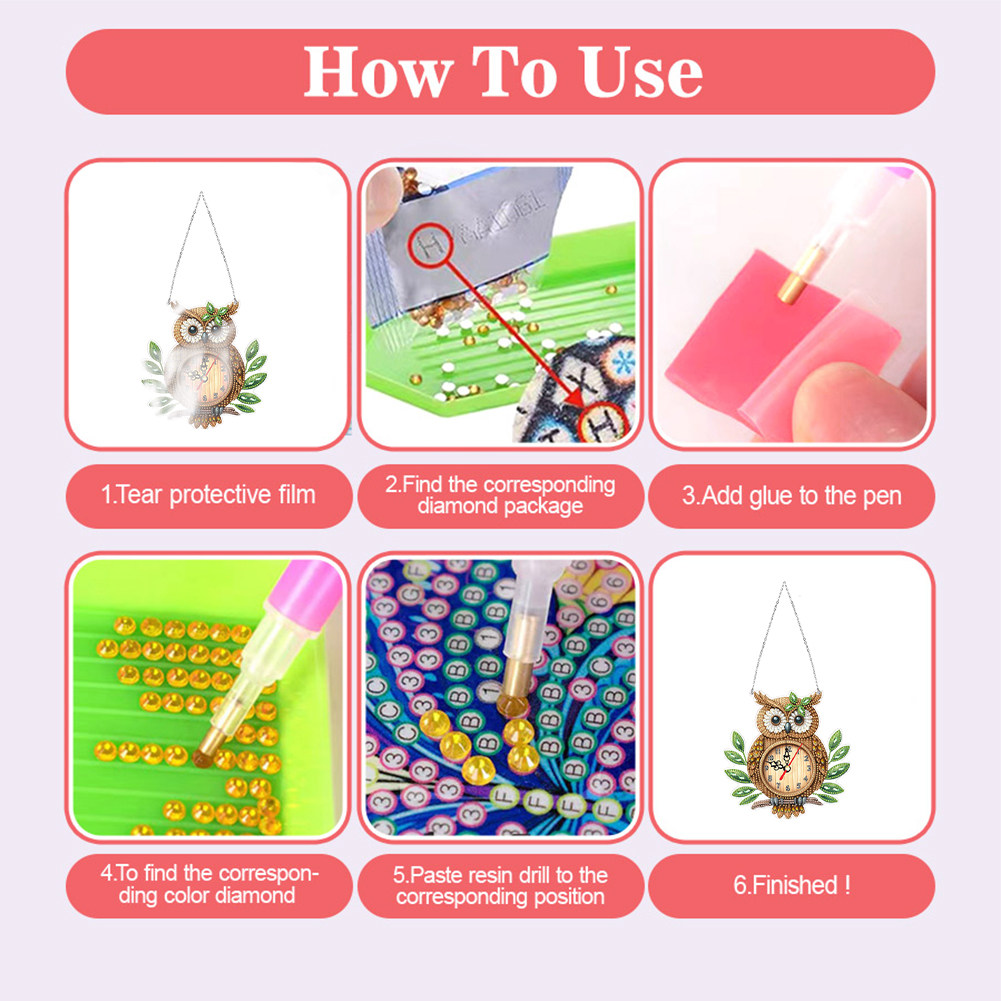 How To Use

1.Tear protective film

2.Find the corresponding diamond package

3.Add glue to the pen

4.To find the corresponding color diamond

5.Paste resin drill to the corresponding position

6.Finished !