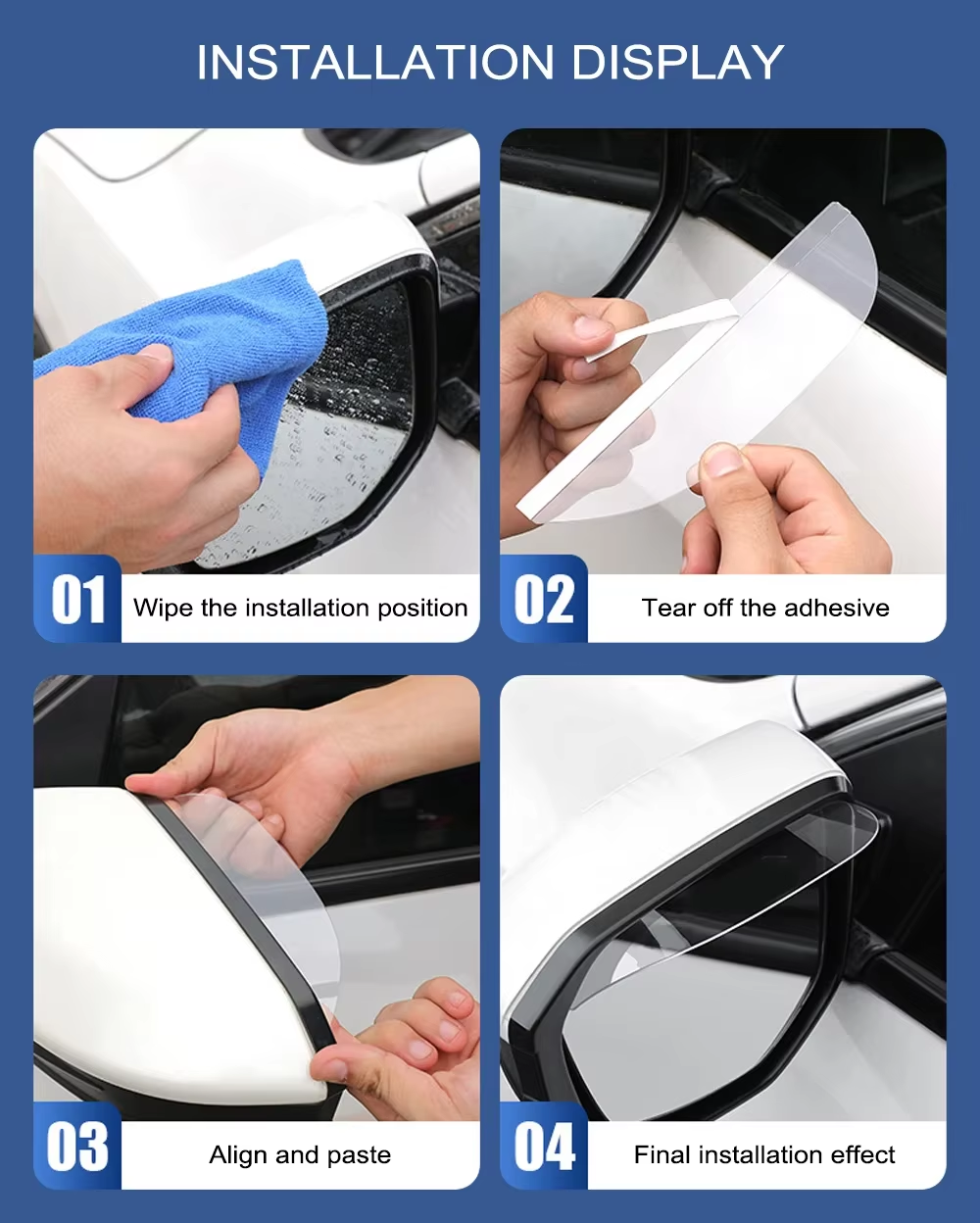 INSTALLATION DISPLAY

01 Wipe the installation position

02 Tear off the adhesive

03 Align and paste

04 Final installation effect