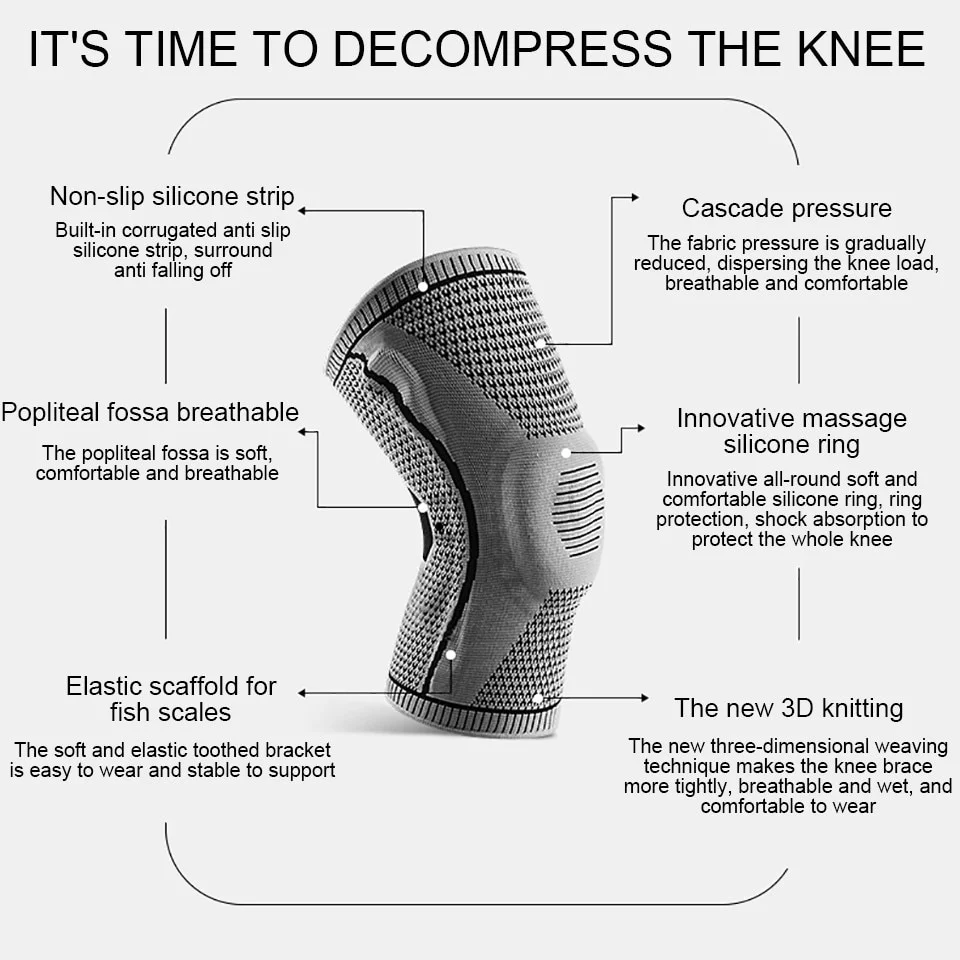 IT'S TIME TO DECOMPRESS THE KNEE

Non-slip silicone strip

Built-in corrugated anti slip silicone strip, surround anti falling off

Popliteal fossa breathable

The popliteal fossa is soft, comfortable and breathable

Elastic scaffold for fish scales

The soft and elastic toothed bracket is easy to wear and stable to support

Cascade pressure

The fabric pressure is gradually reduced, dispersing the knee load, breathable and comfortable

Innovative massage silicone ring

Innovative all-round soft and comfortable silicone ring, ring protection, shock absorption to protect the whole knee

The new 3D knitting

The new three-dimensional weaving technique makes the knee brace more tightly, breathable and wet, and comfortable to wear