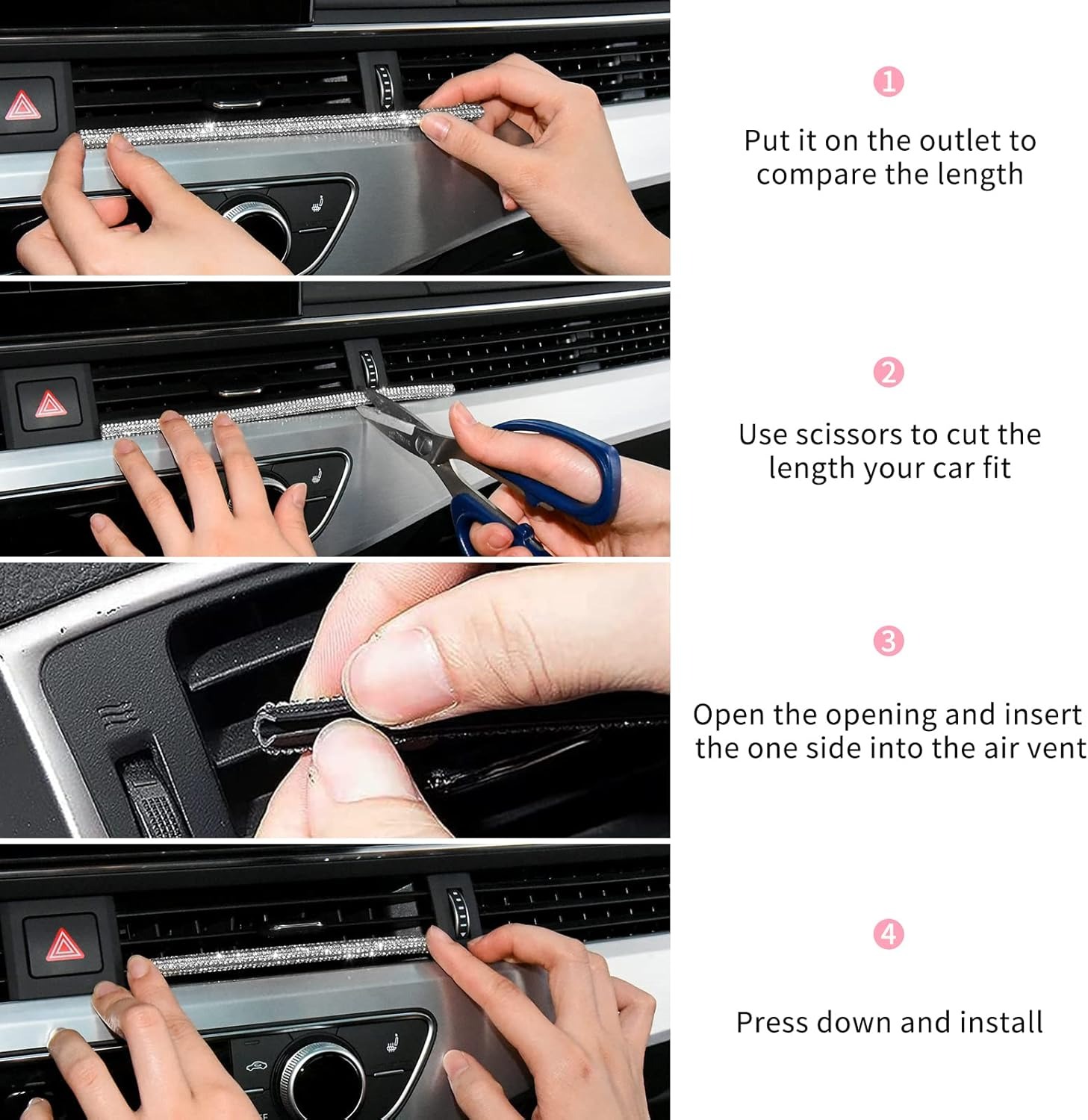 1

Put it on the outlet to compare the length

2

Use scissors to cut the length your car fit

3

Open the opening and insert the one side into the air vent

4

Press down and install