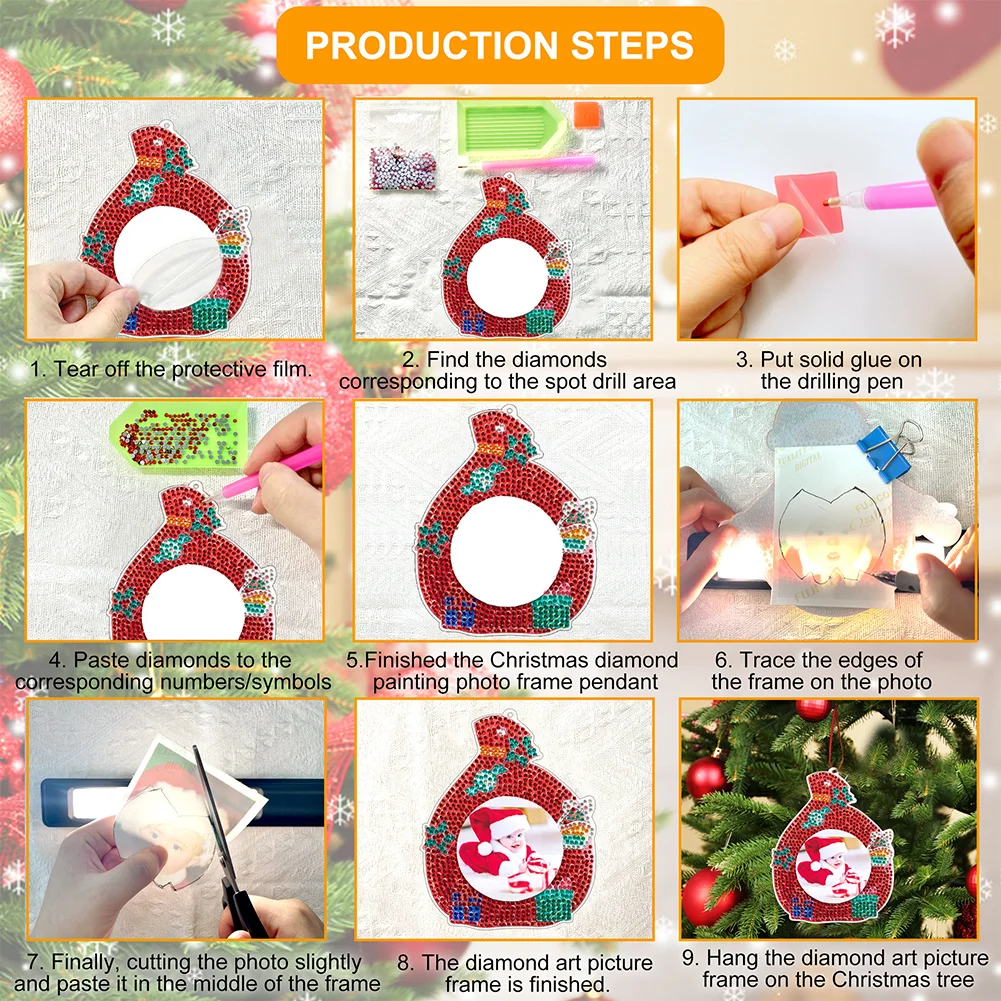 PRODUCTION STEPS

1. Tear off the protective film.

2. Find the diamonds corresponding to the spot drill area

3. Put solid glue on the drilling pen

4. Paste diamonds to the corresponding numbers/symbols

5.Finished the Christmas diamond painting photo frame pendant

6. Trace the edges of the frame on the photo

7. Finally, cutting the photo slightly and paste it in the middle of the frame

8. The diamond art picture frame is finished.

9. Hang the diamond art picture frame on the Christmas tree