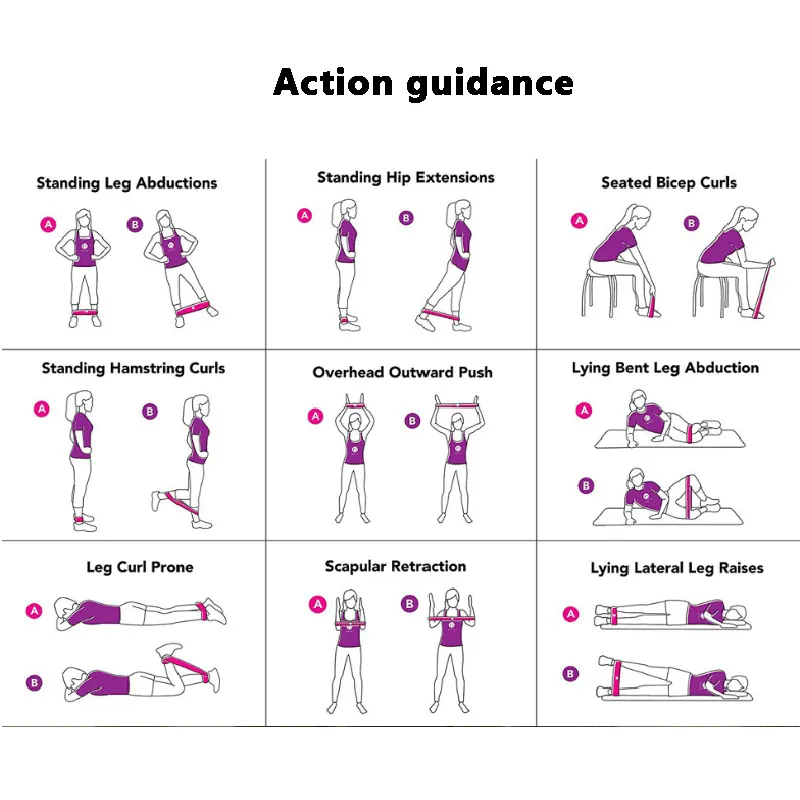 Action guidance

Standing Leg Abductions
A B

Standing Hip Extensions
A B

Seated Bicep Curls
A B

Standing Hamstring Curls
A B

Overhead Outward Push
A B

Lying Bent Leg Abduction
A
B

Leg Curl Prone
A
B

Scapular Retraction
A B

Lying Lateral Leg Raises
A
B